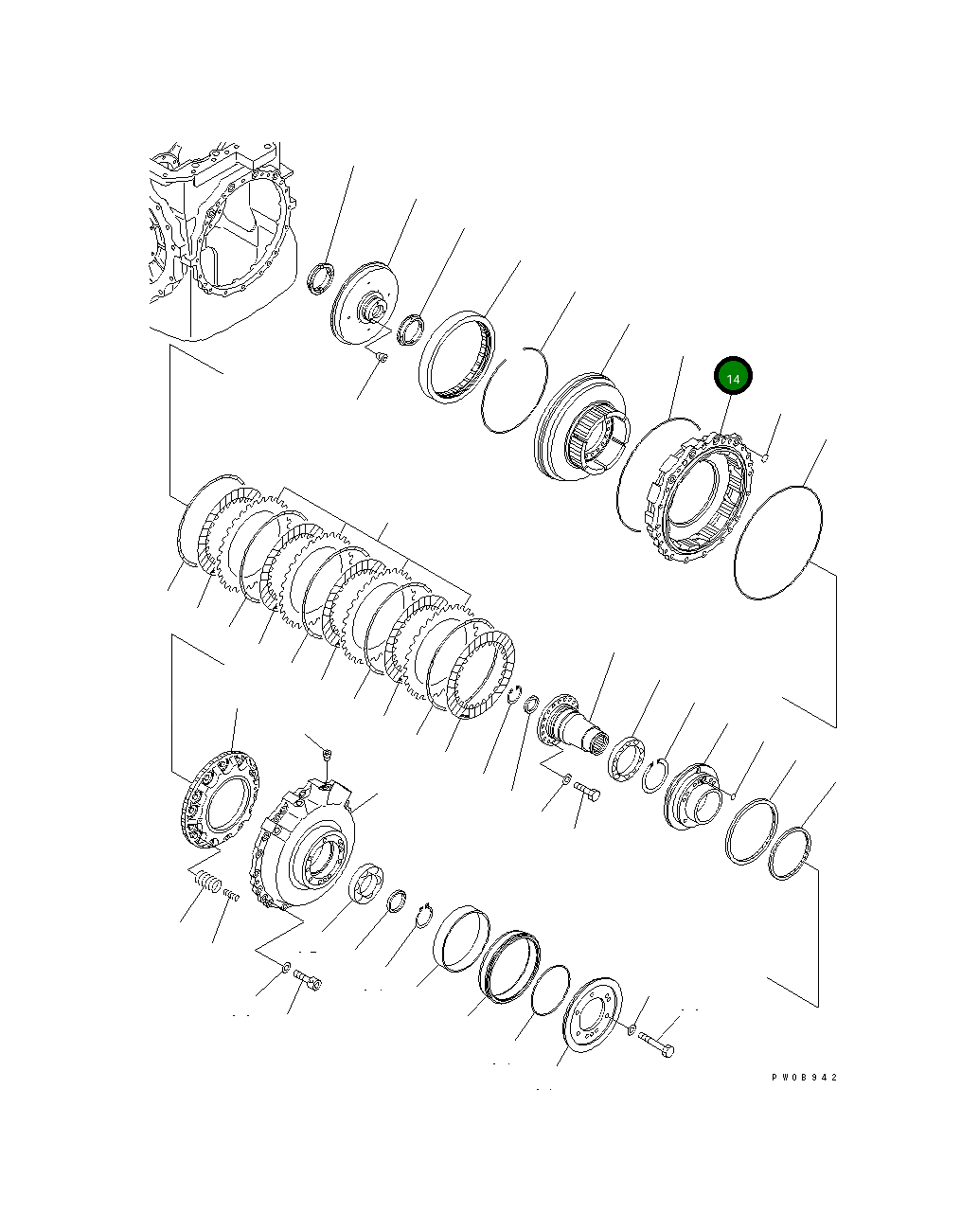 14

PW08942