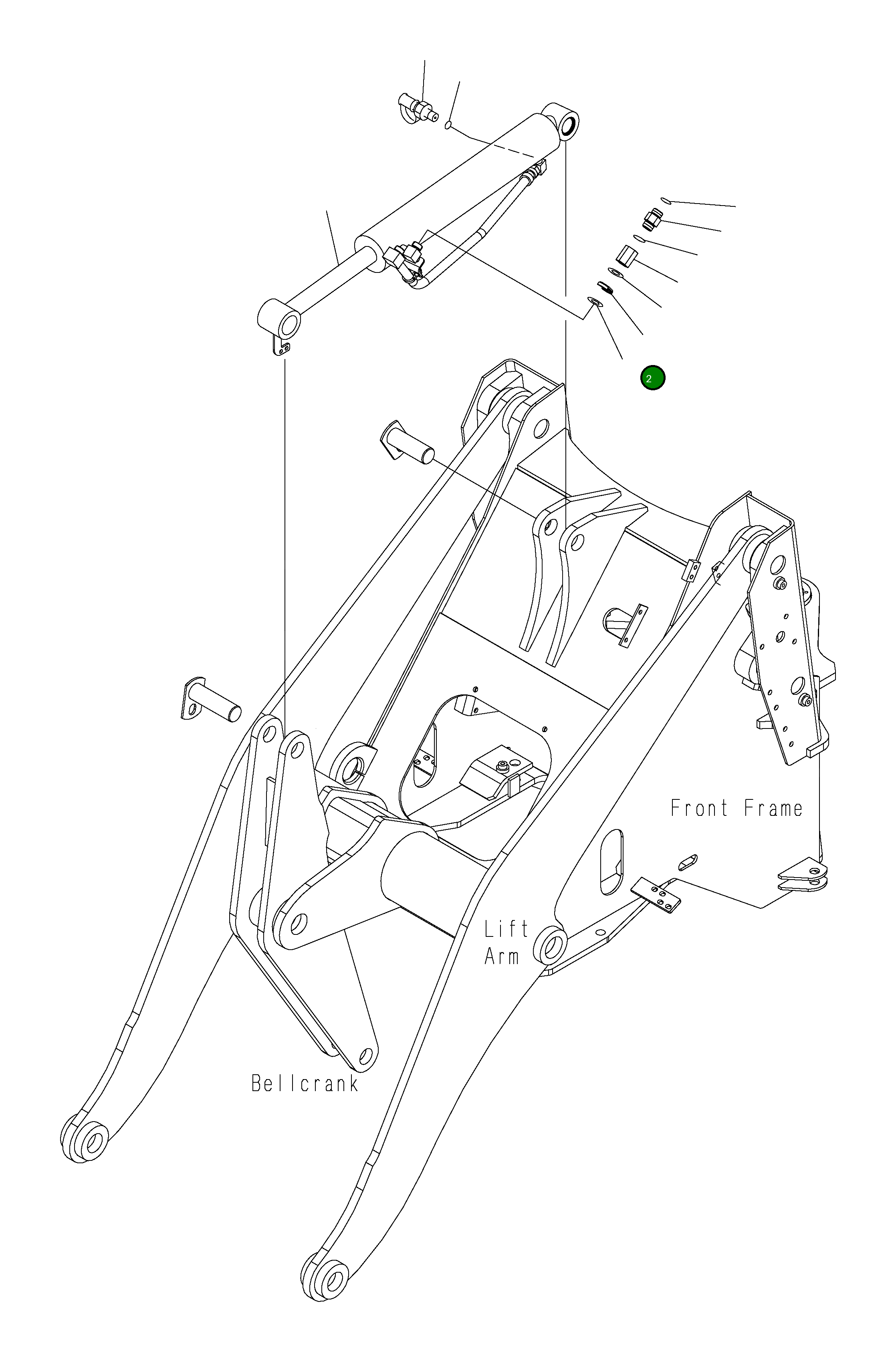 2

Front Frame

Lift
Arm

Bellcrank