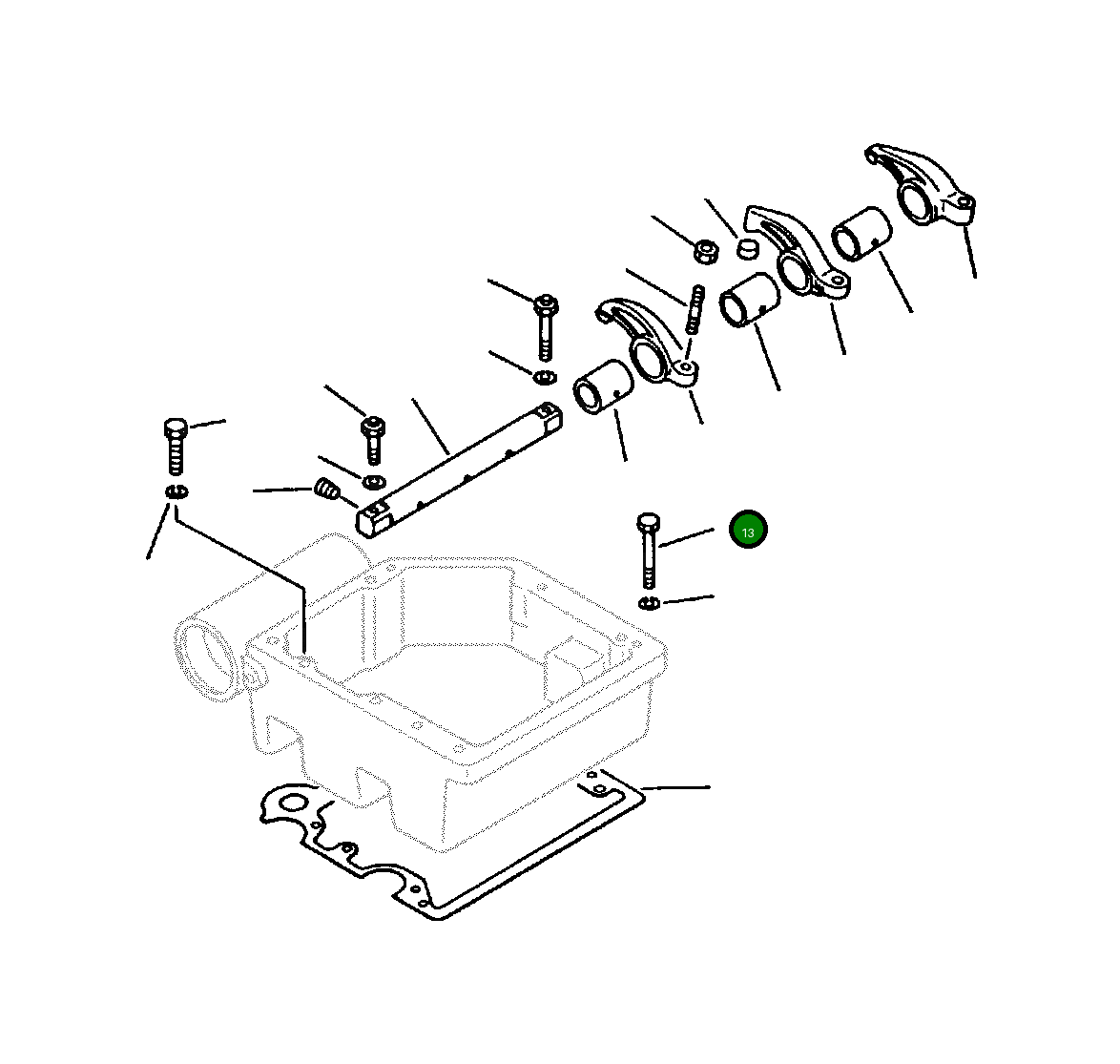 13