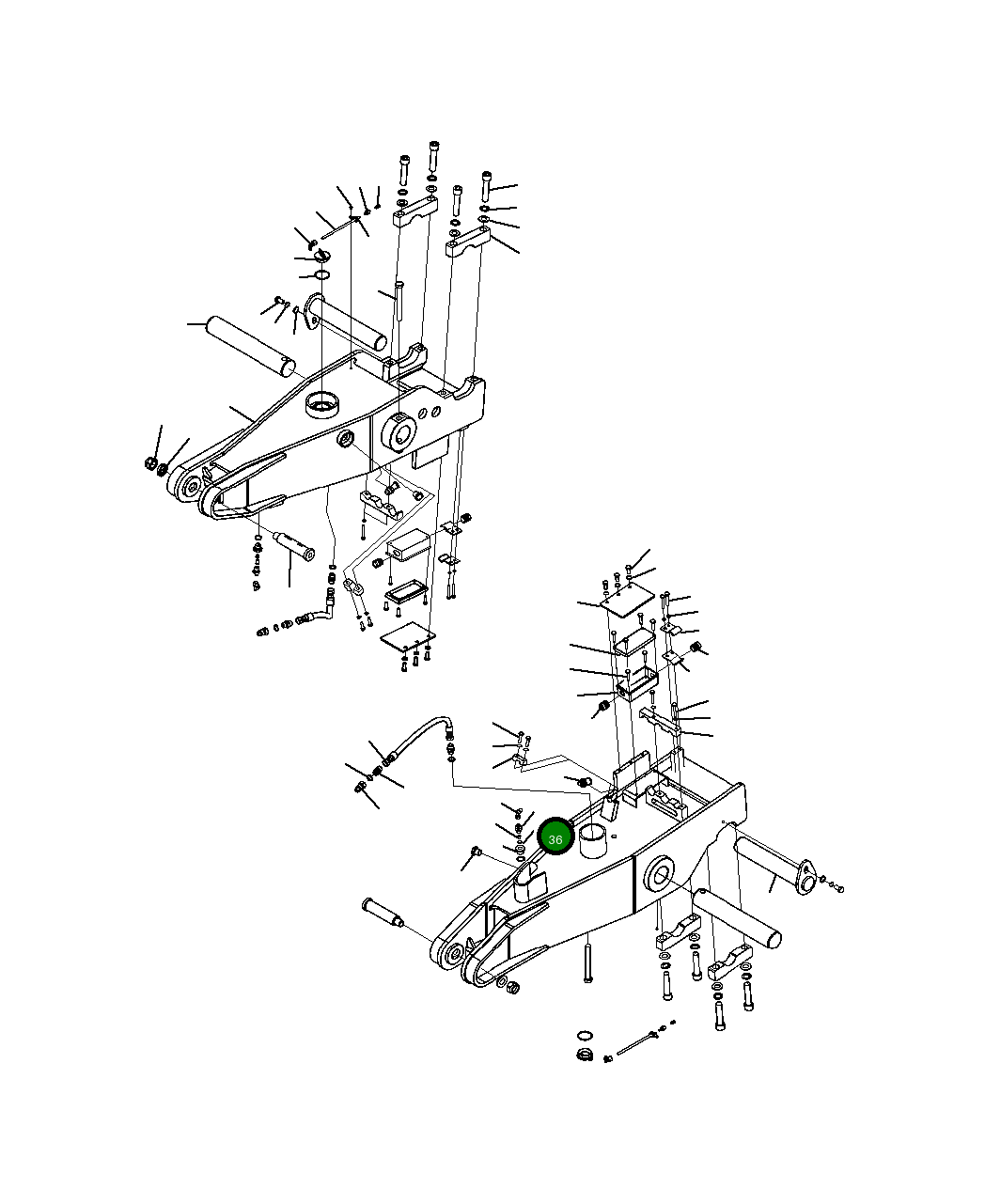 36