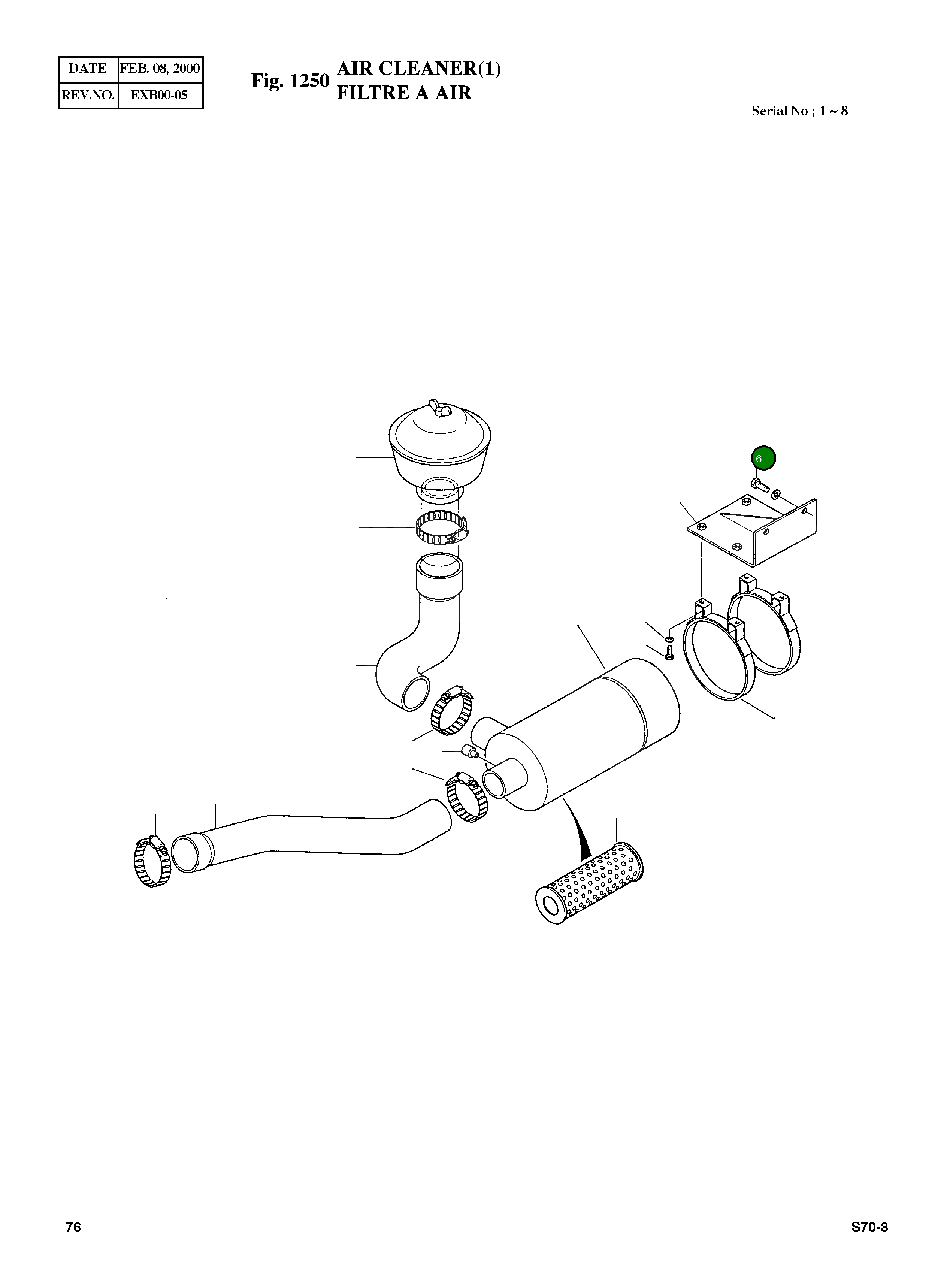 | DATE | FEB. 08, 2000 |
|---|---|
| REV.NO. | EXB00-05 |

Fig. 1250 AIR CLEANER(1)
FILTRE A AIR

Serial No ; 1 ~ 8

6

76

S70-3