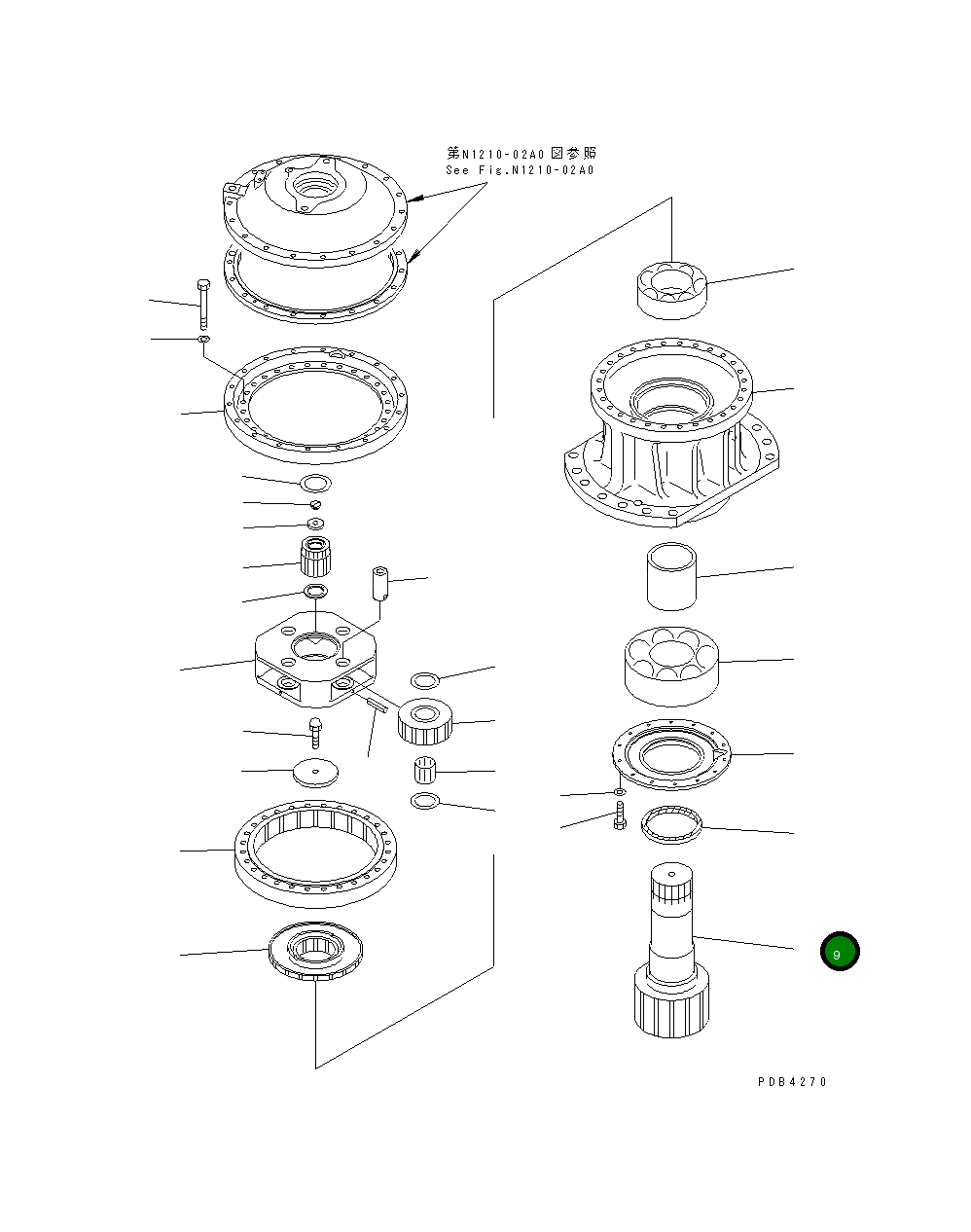 第N1210-02A0図参照
See Fig.N1210-02A0

9

PDB4270