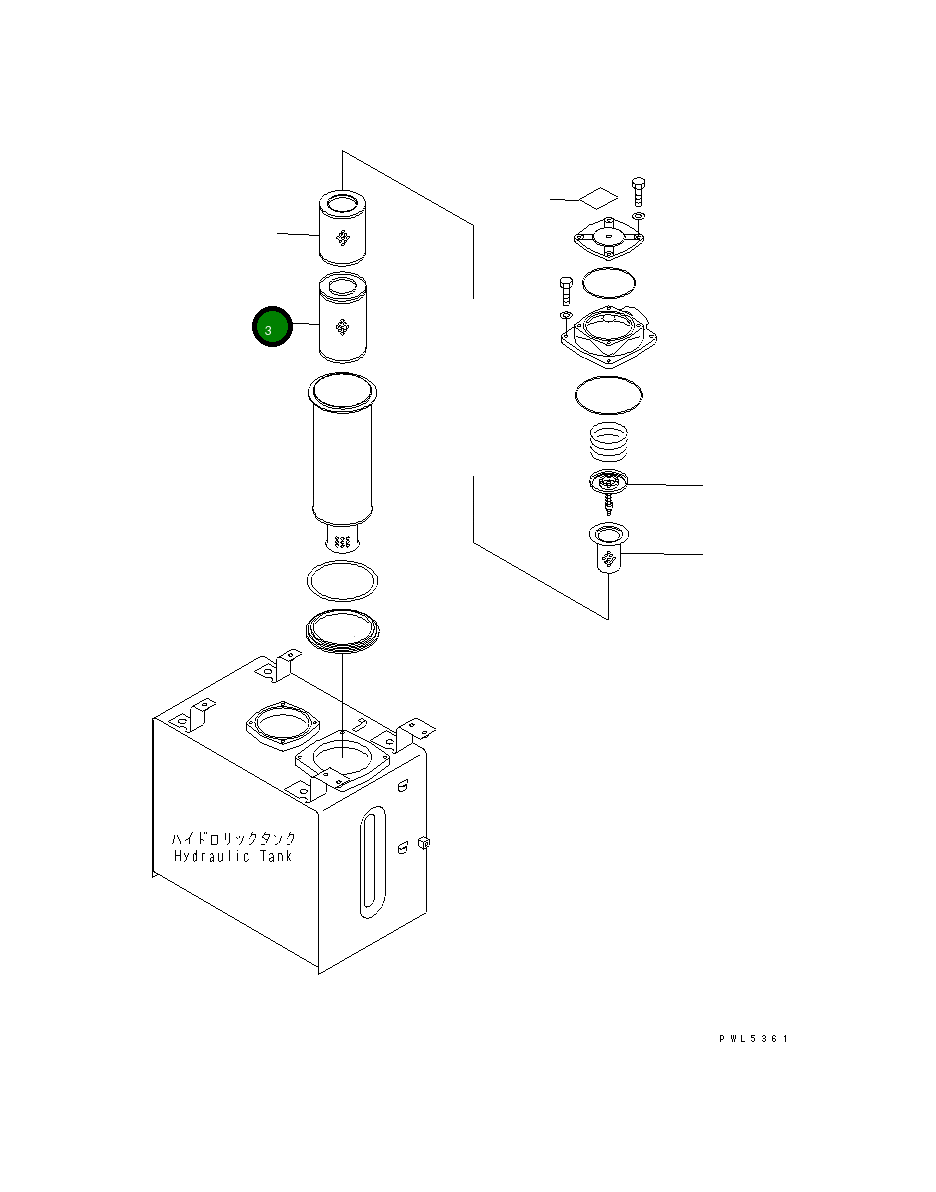 3

ハイドロリックタンク
Hydraulic Tank

PWL5361