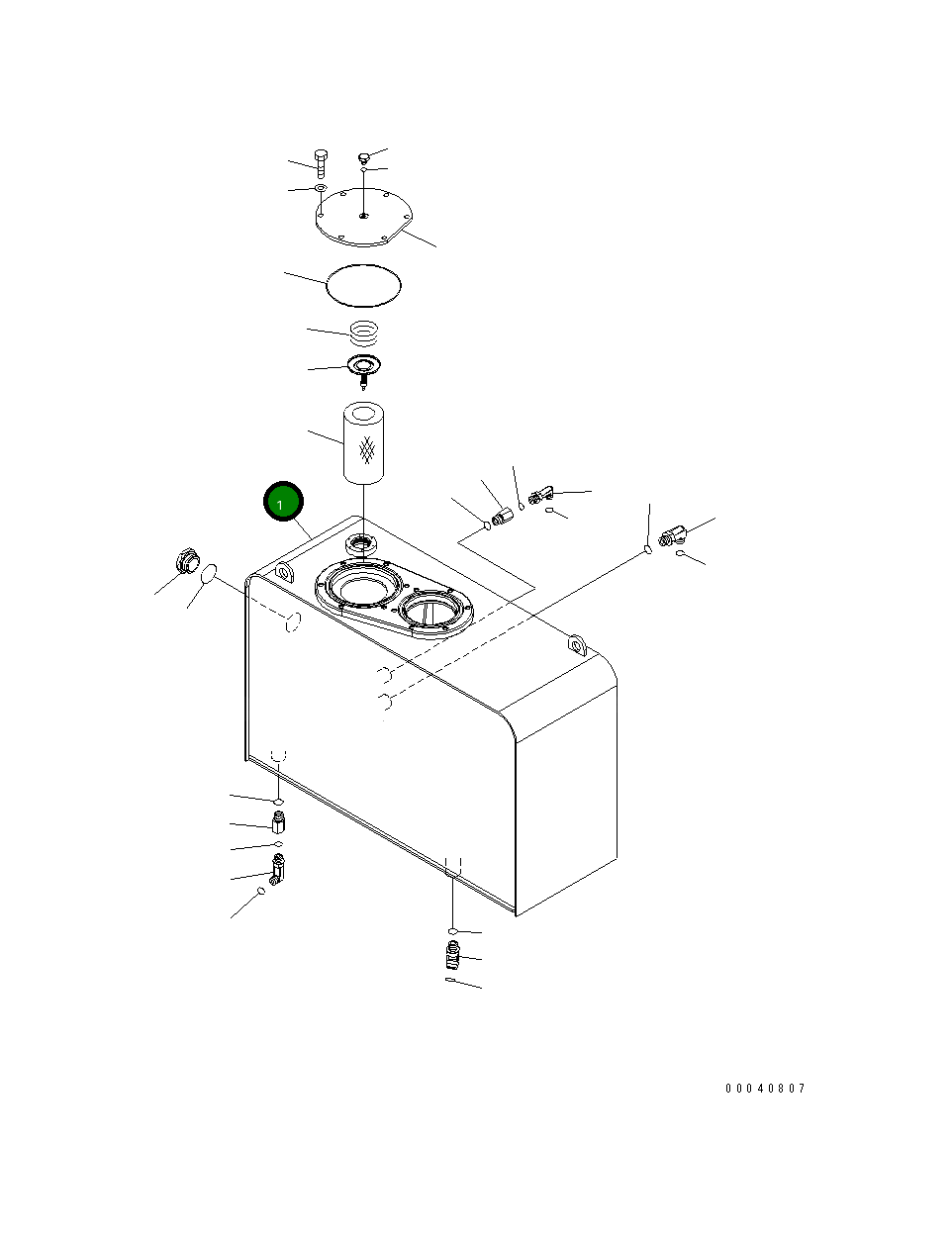 1

00040807