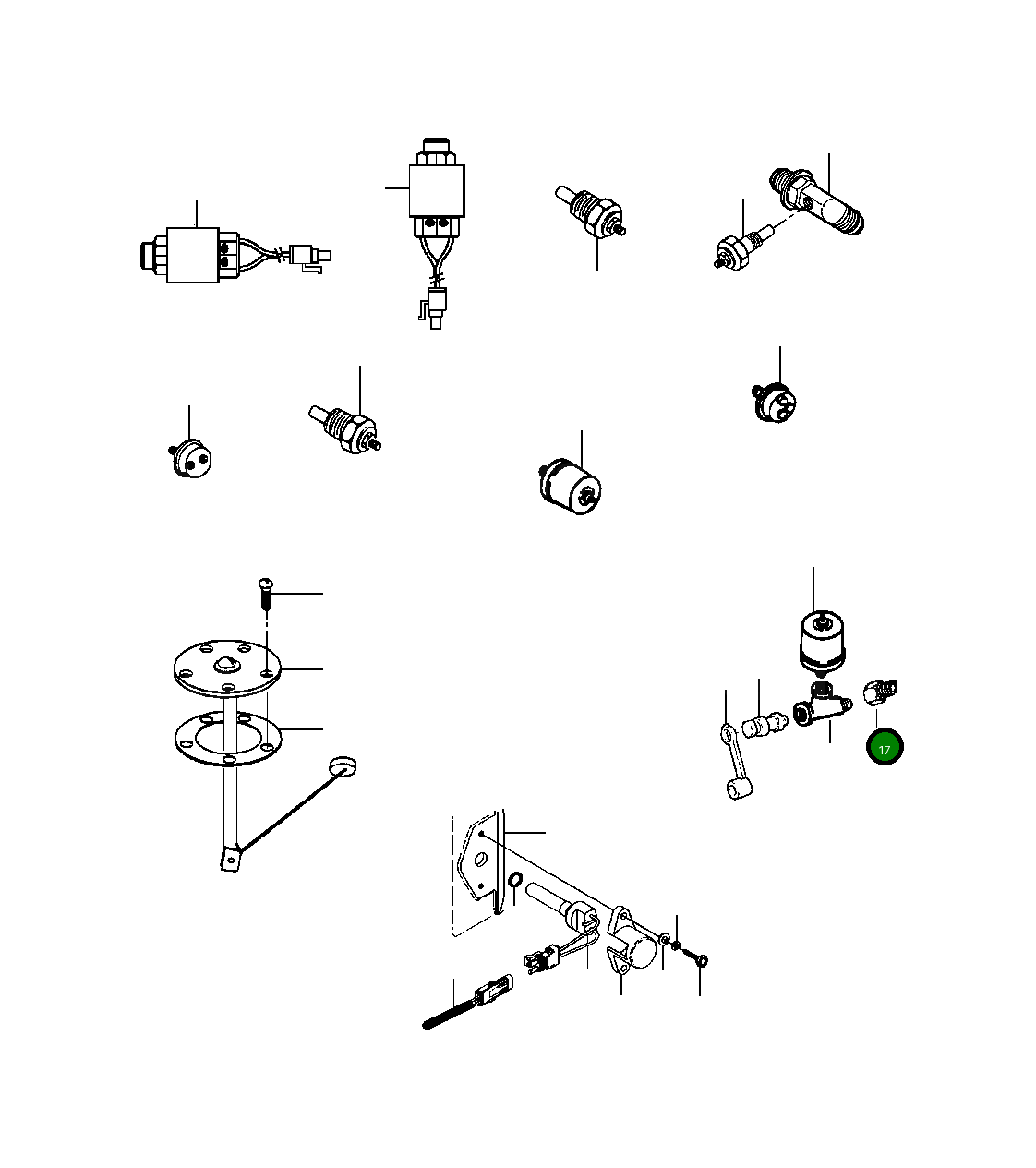 17