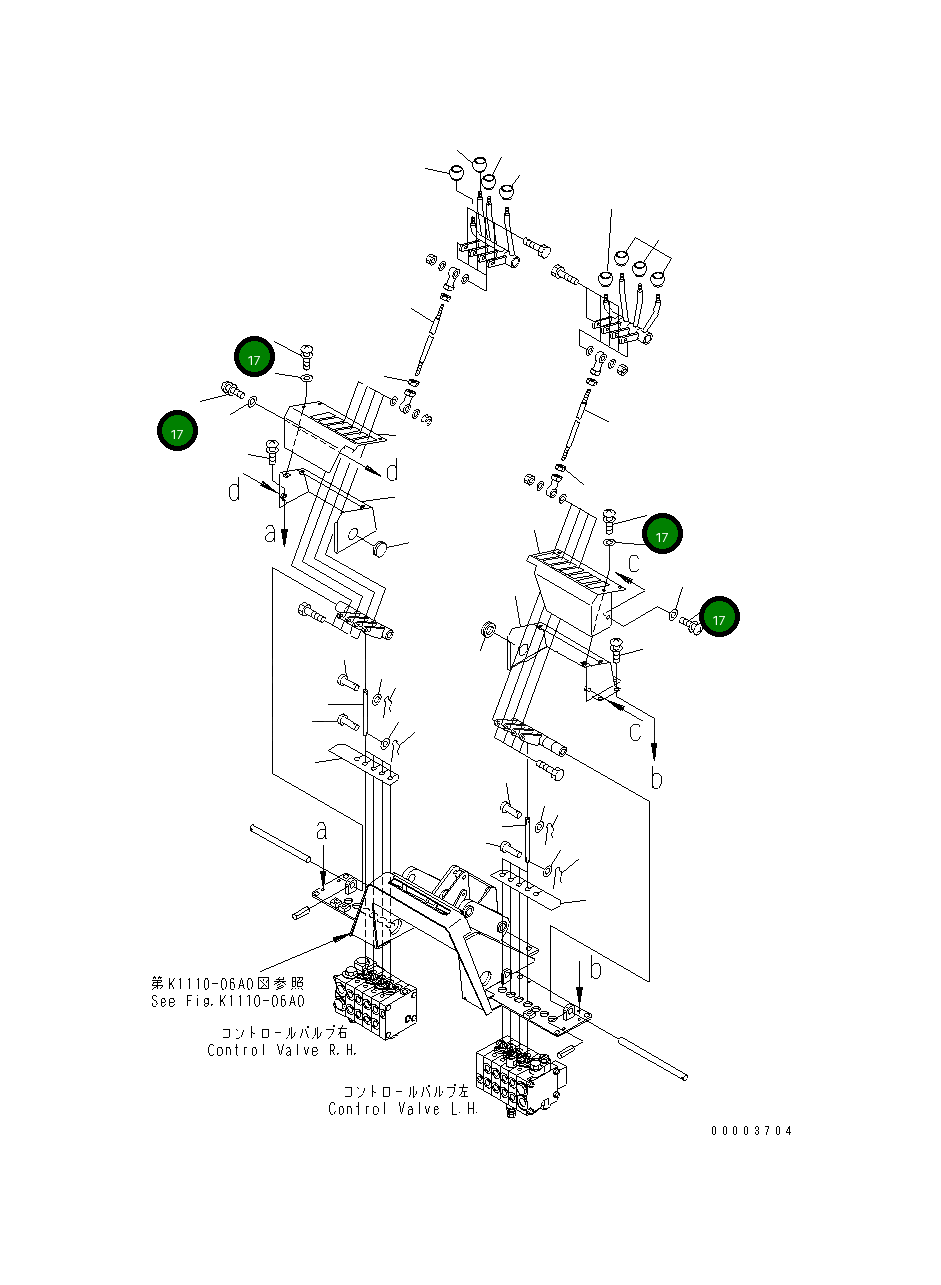 17
17
d
d
a
17
c
17
c
b
a
b
第K1110-06A0図参照
See Fig.K1110-06A0
コントロールバルブ右
Control Valve R.H.
コントロールバルブ左
Control Valve L.H.
00003704