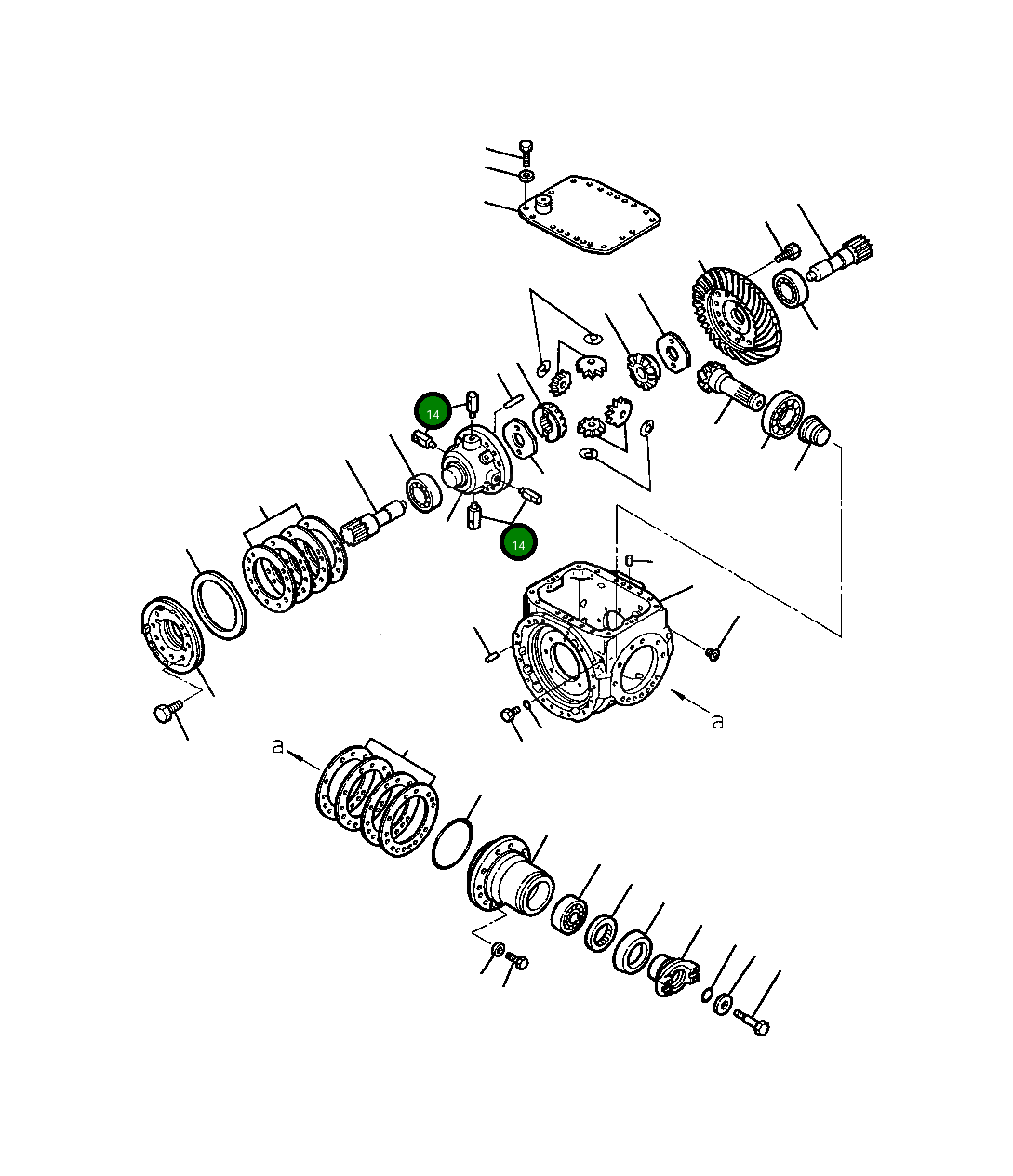 14
14
a
a