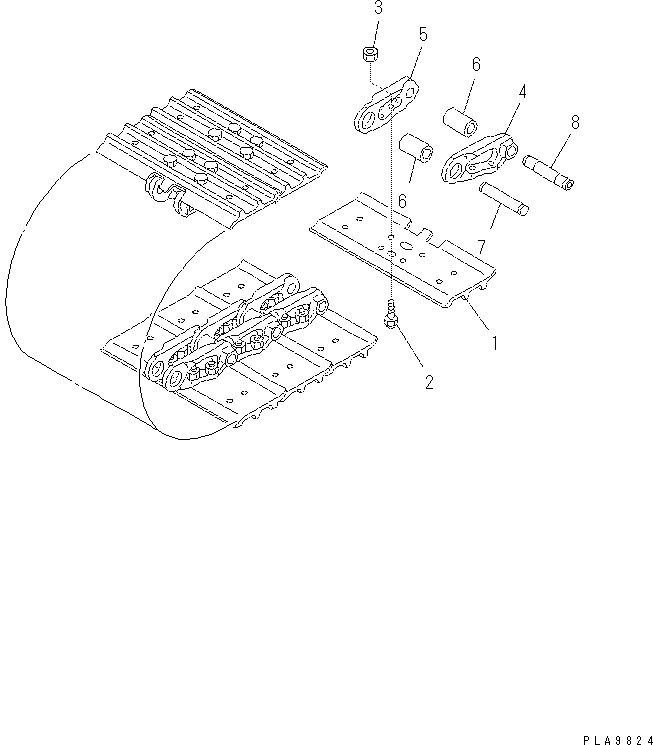 3
5
6
4
8
6
7
1
2
PLA9824