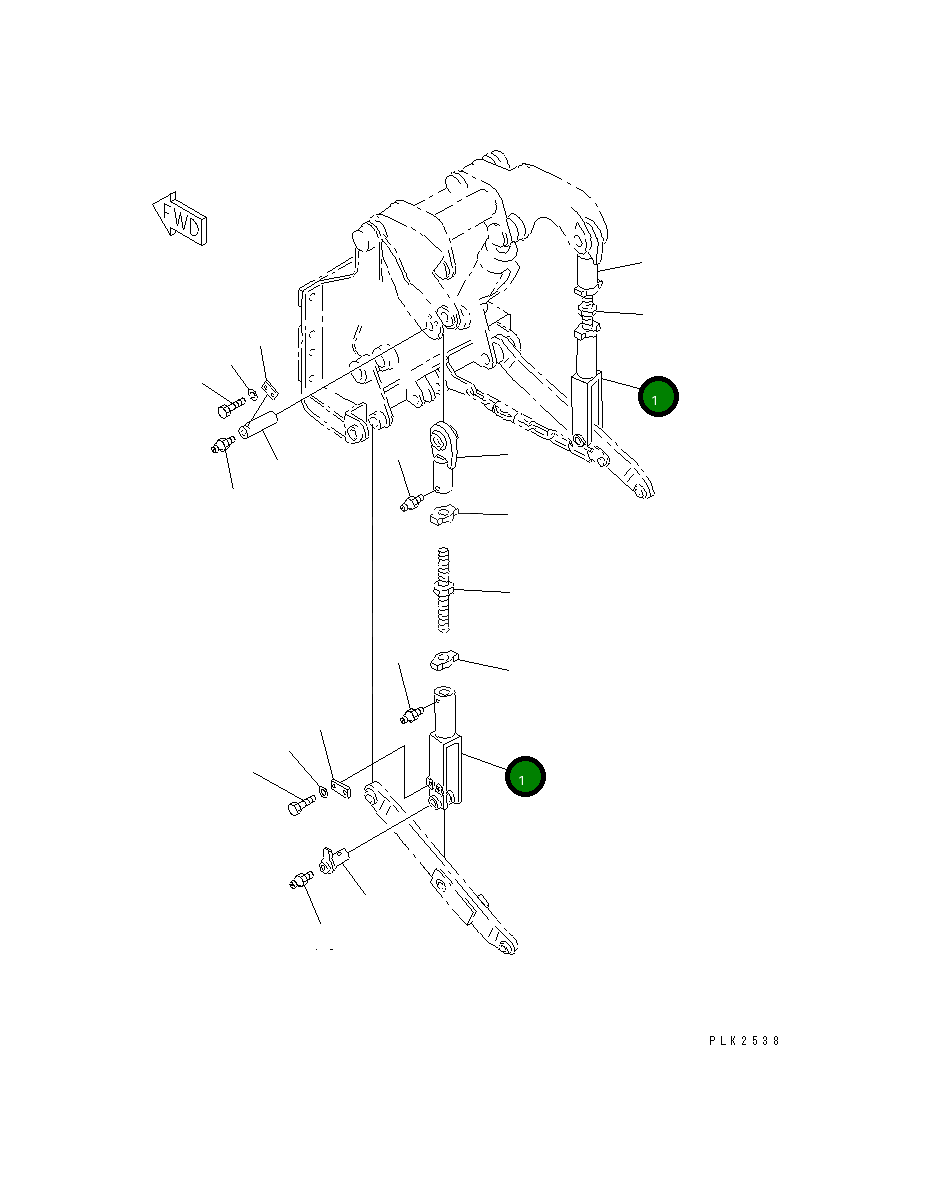 FWD

1

1

PLK2538