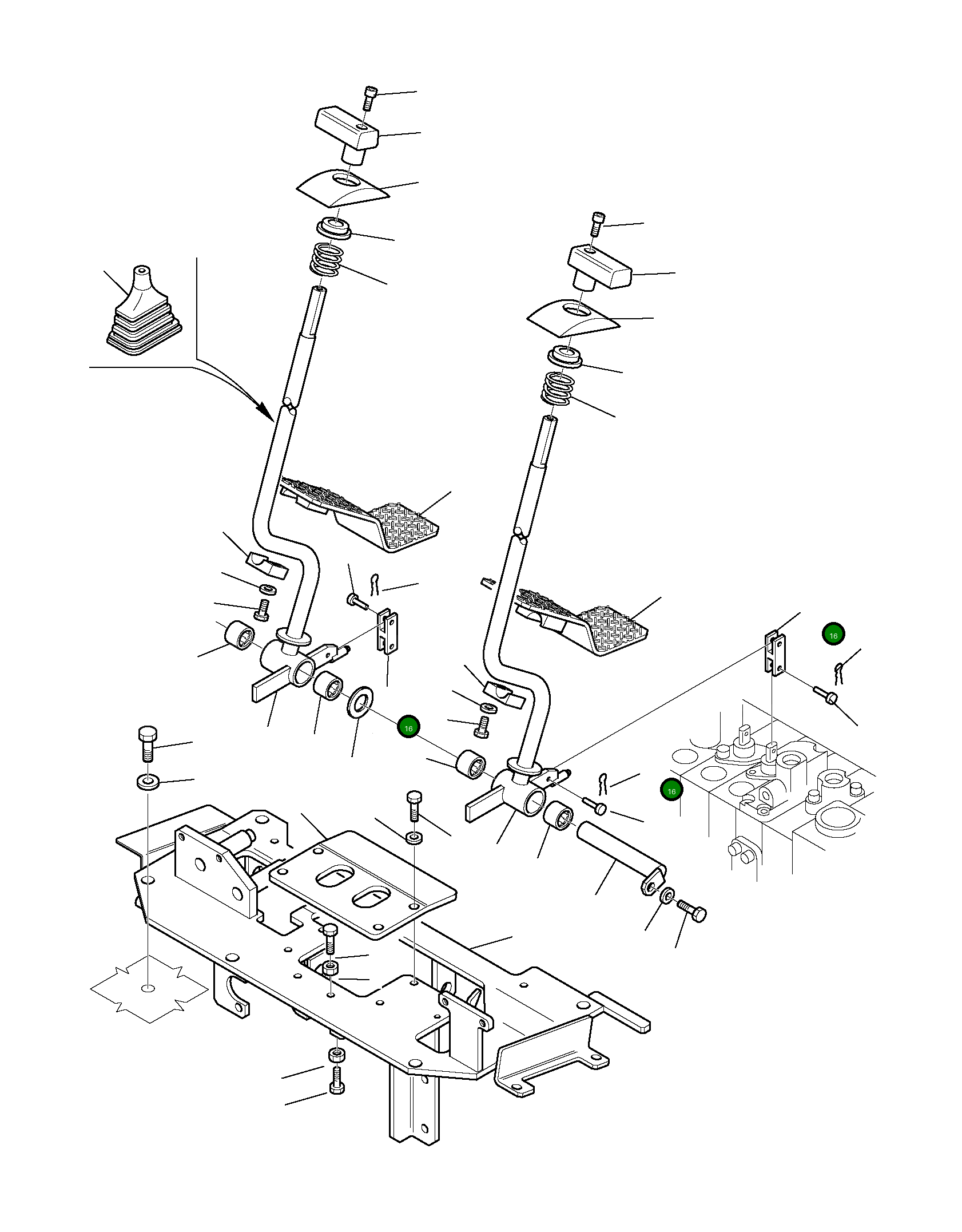 16

16

16