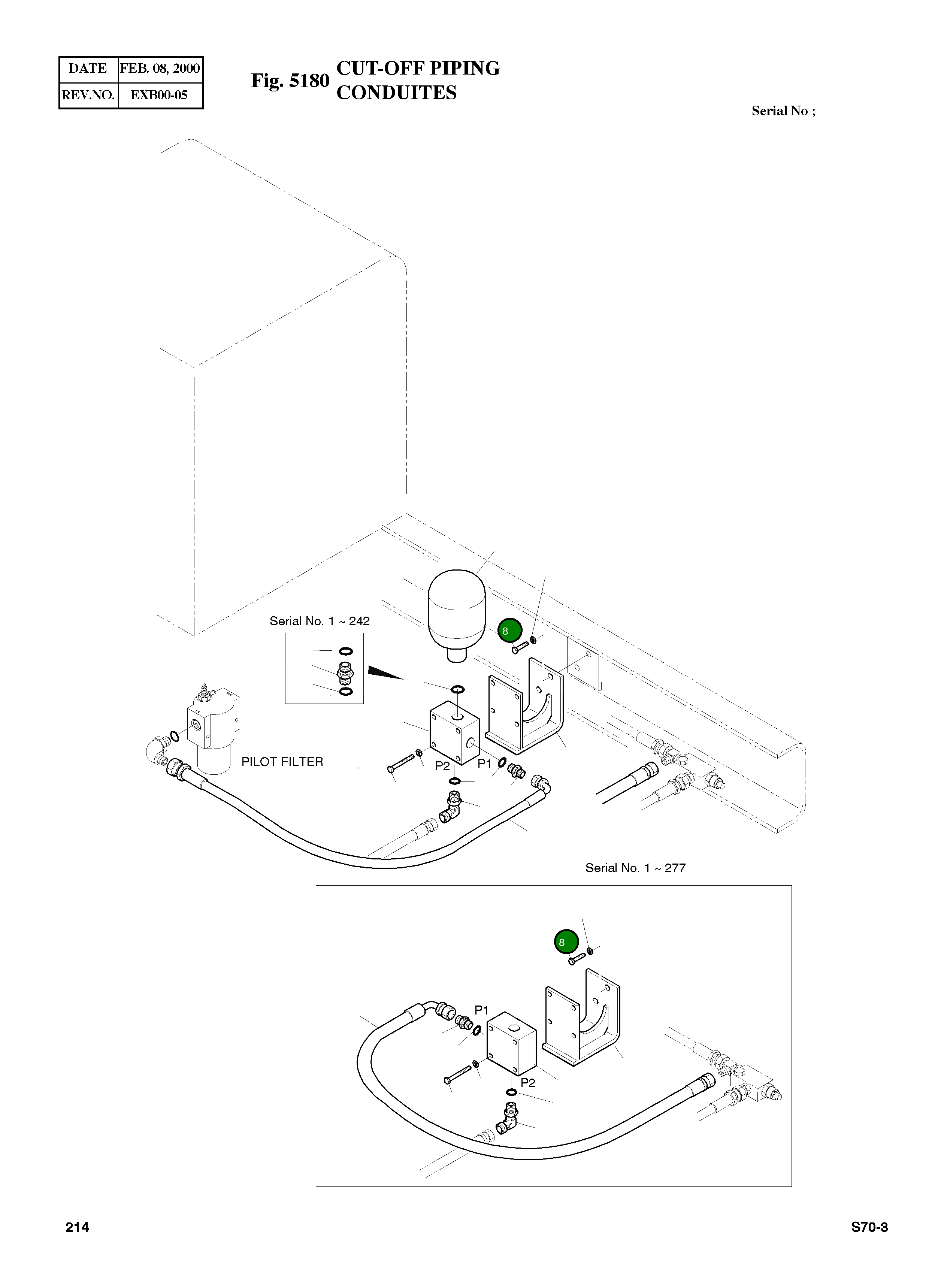 | DATE | FEB. 08, 2000 |
|---|---|
| REV.NO. | EXB00-05 |

Fig. 5180 CUT-OFF PIPING CONDUITES

Serial No ;

Serial No. 1 ~ 242

8

PILOT FILTER

P2

P1

Serial No. 1 ~ 277

8

P1

P2

214

S70-3