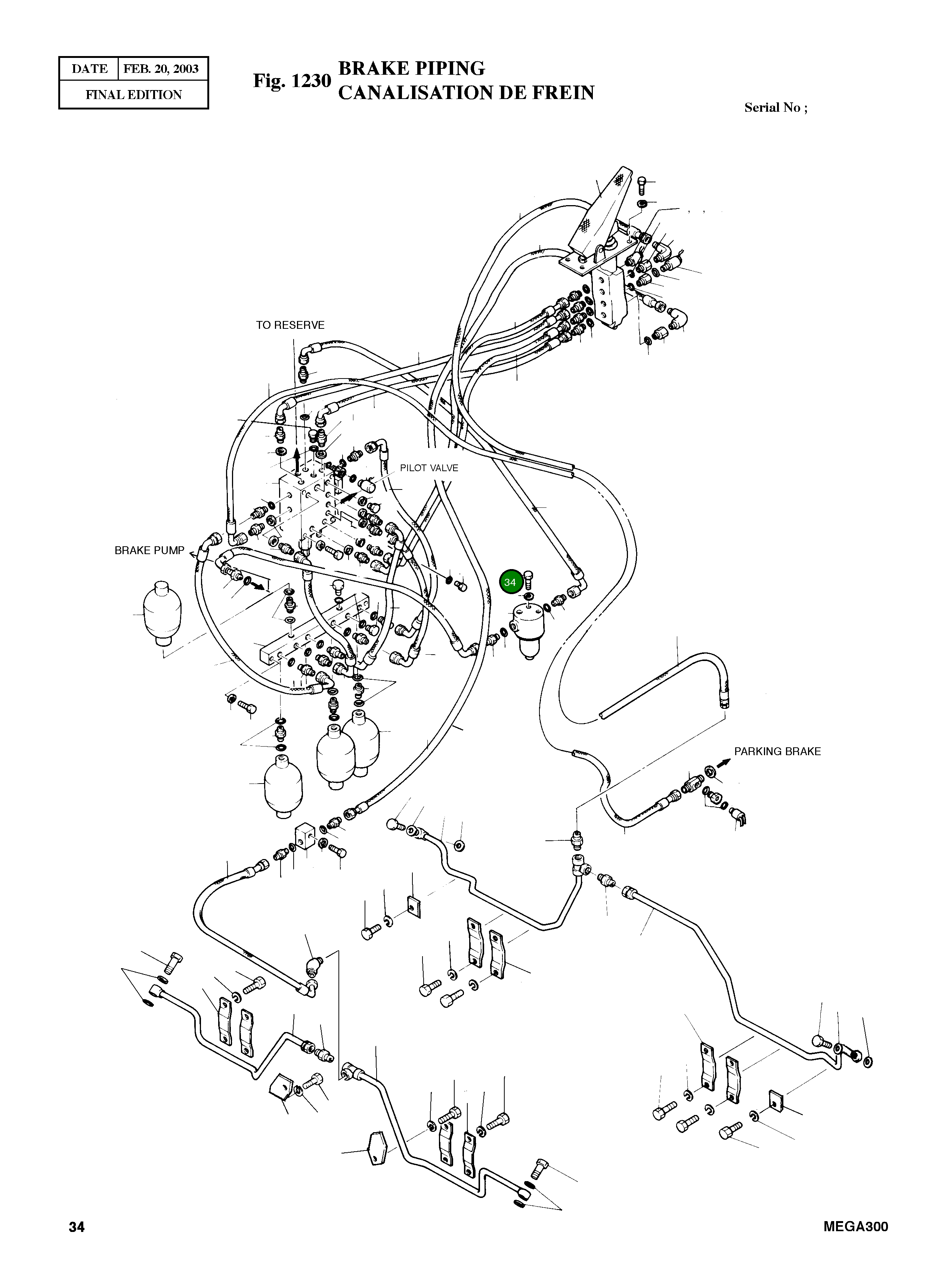 | DATE | FEB. 20, 2003 |
|---|---|
| FINAL EDITION | |

Fig. 1230 BRAKE PIPING
CANALISATION DE FREIN

Serial No ;

TO RESERVE

PILOT VALVE

BRAKE PUMP

34

PARKING BRAKE

34

MEGA300