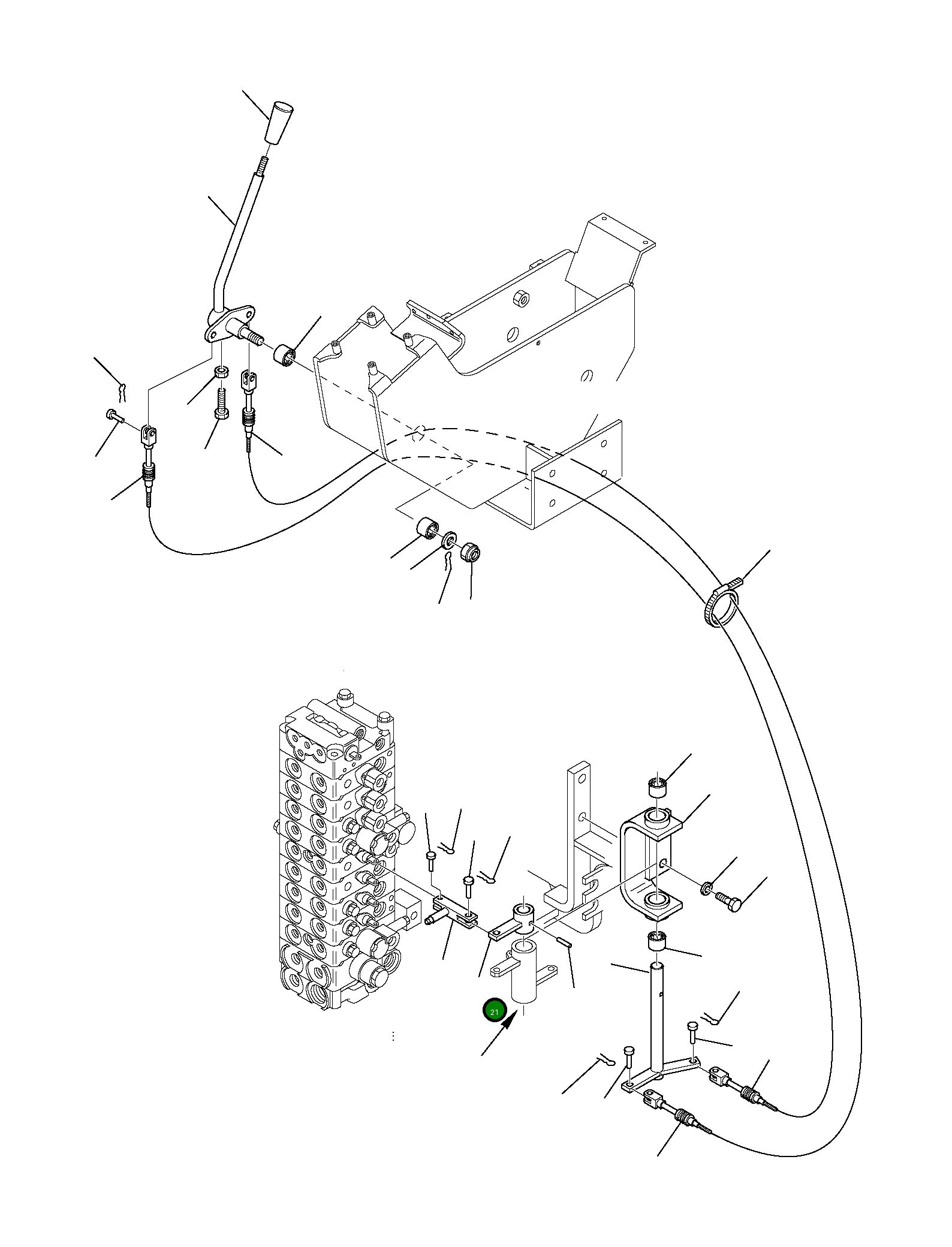 21