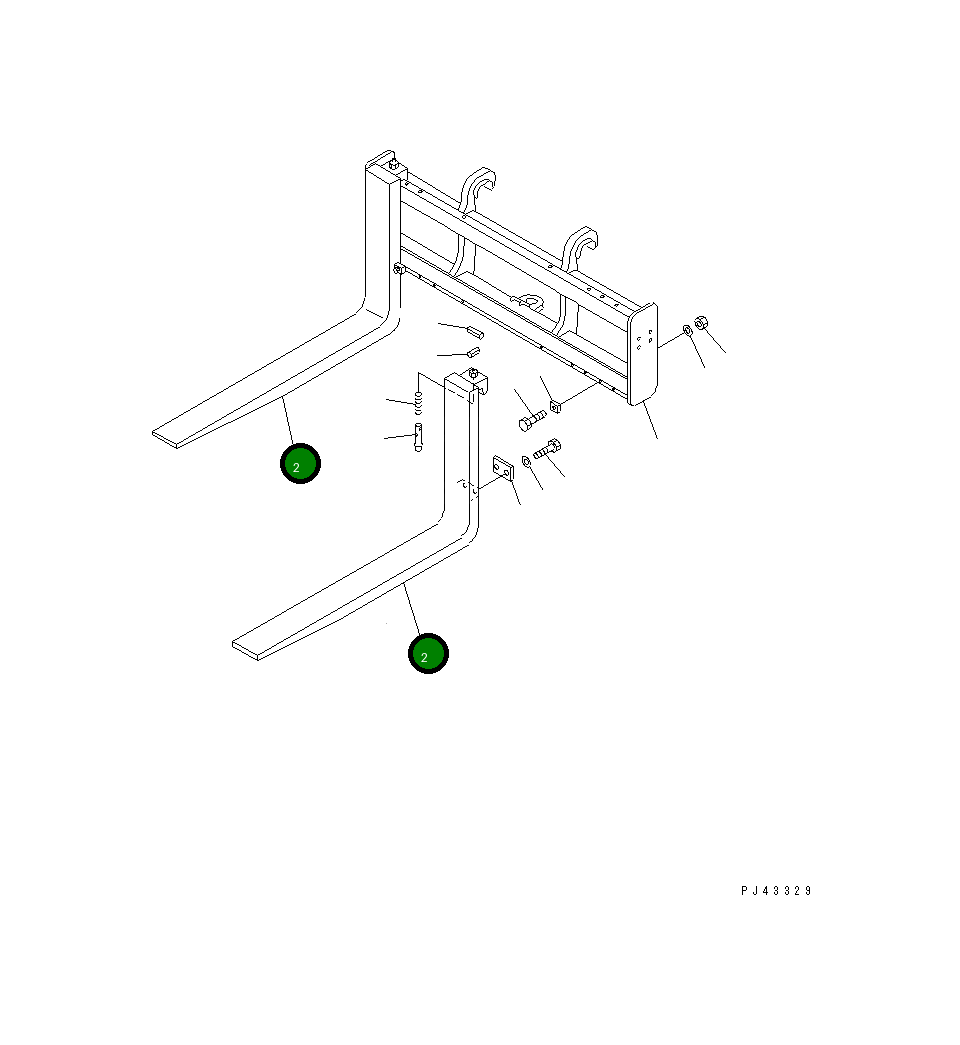 2
2
PJ43329