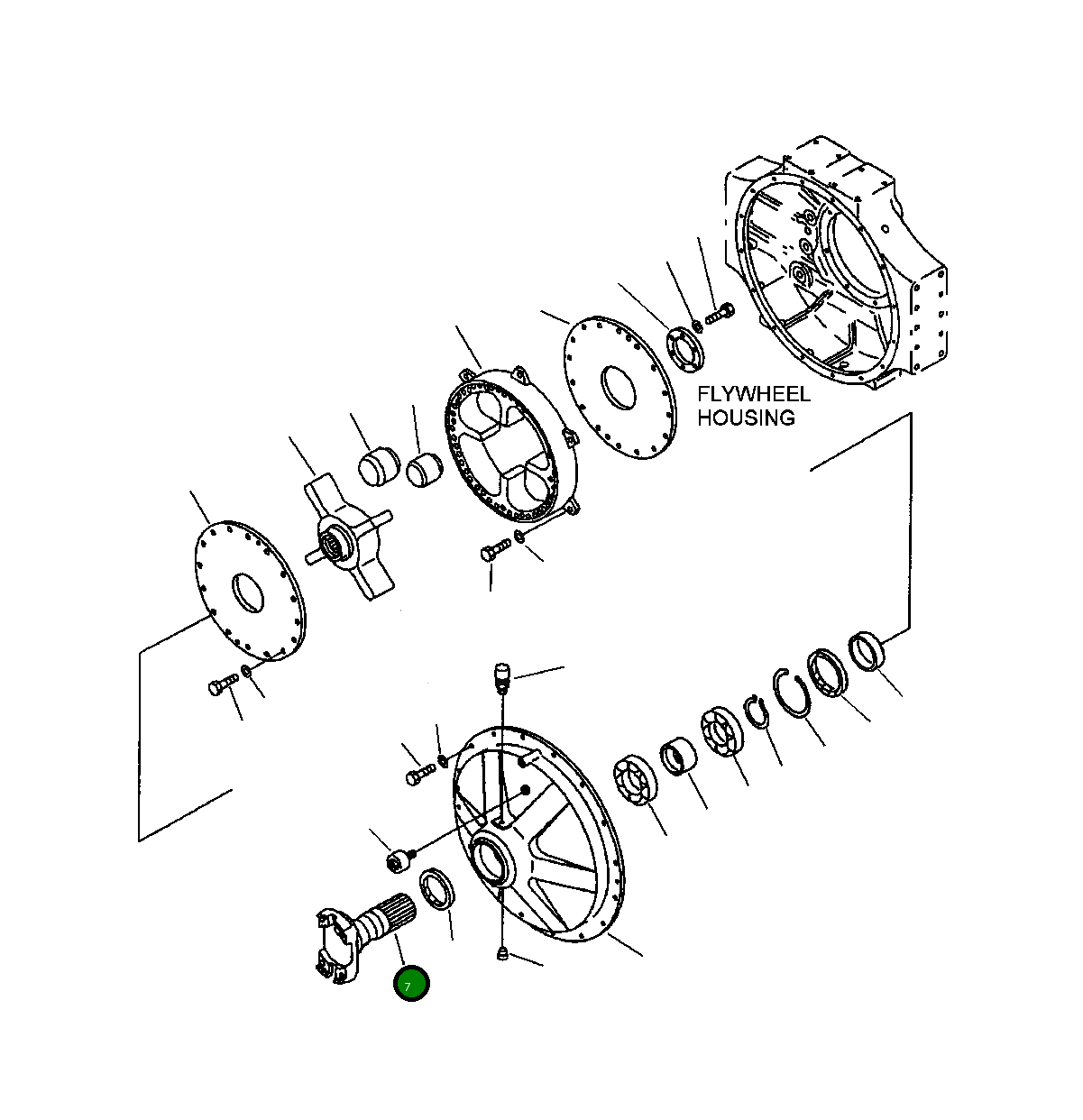 FLYWHEEL HOUSING

7