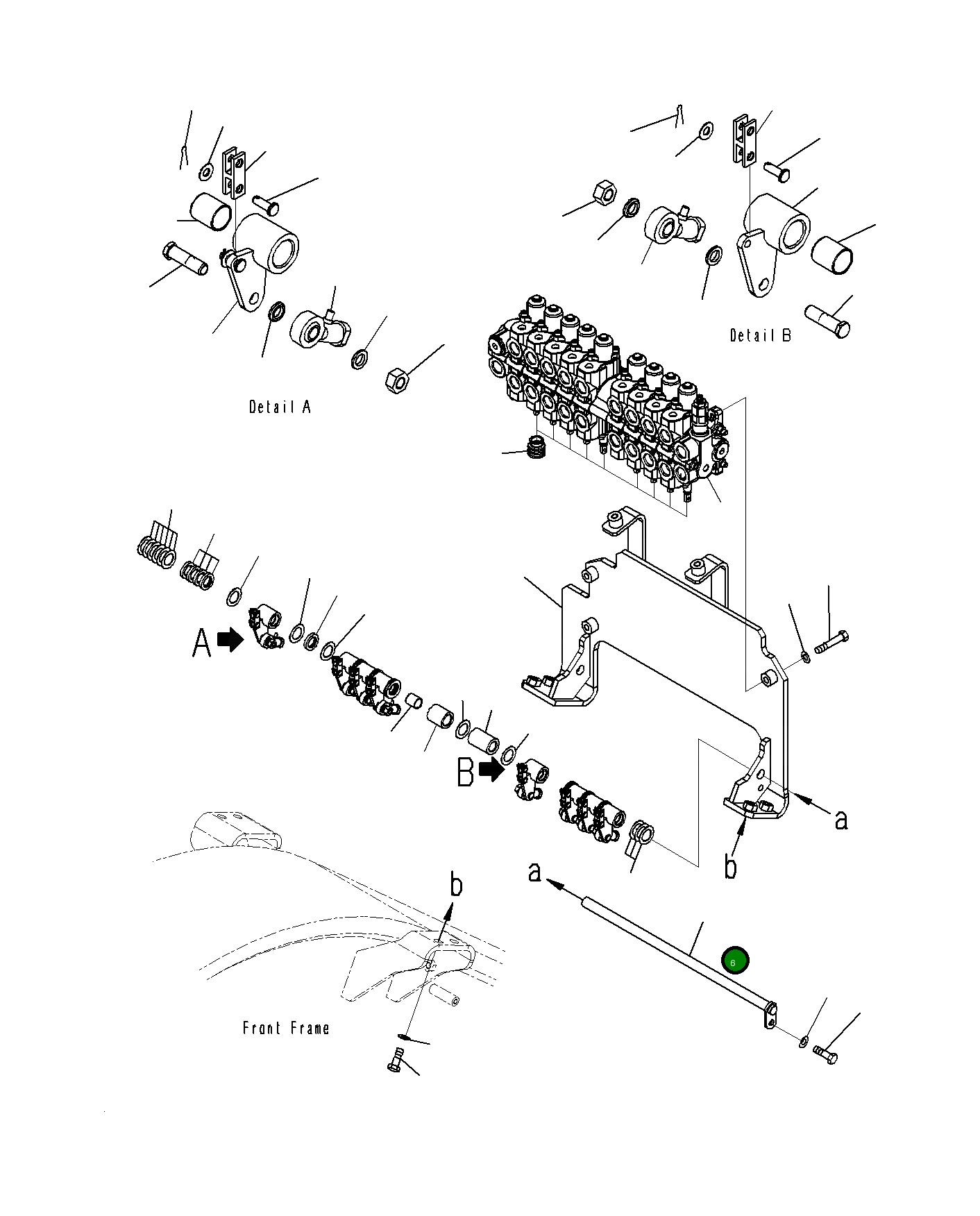 Detail B

Detail A

A

B

a

b

a

b

6

Front Frame