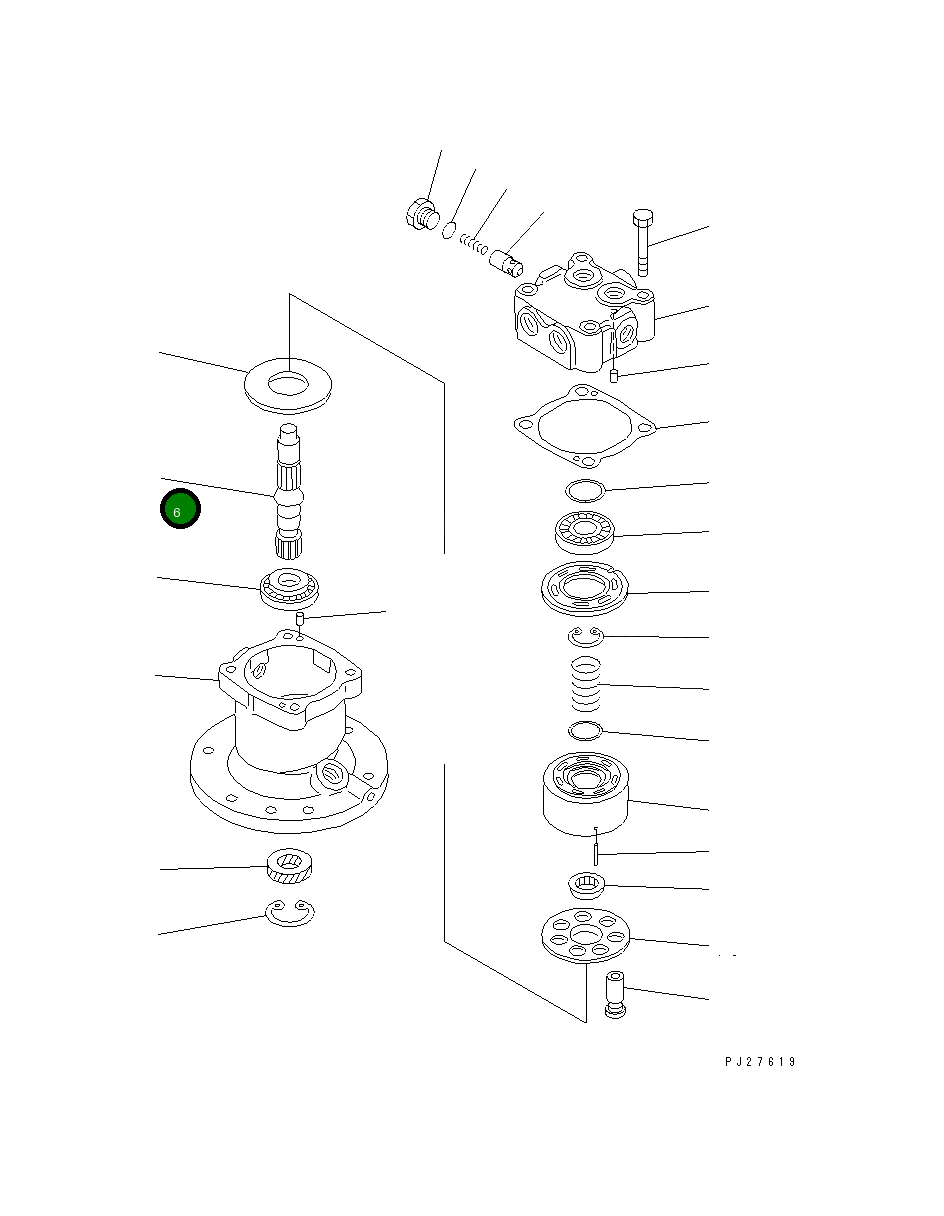 6

PJ27619