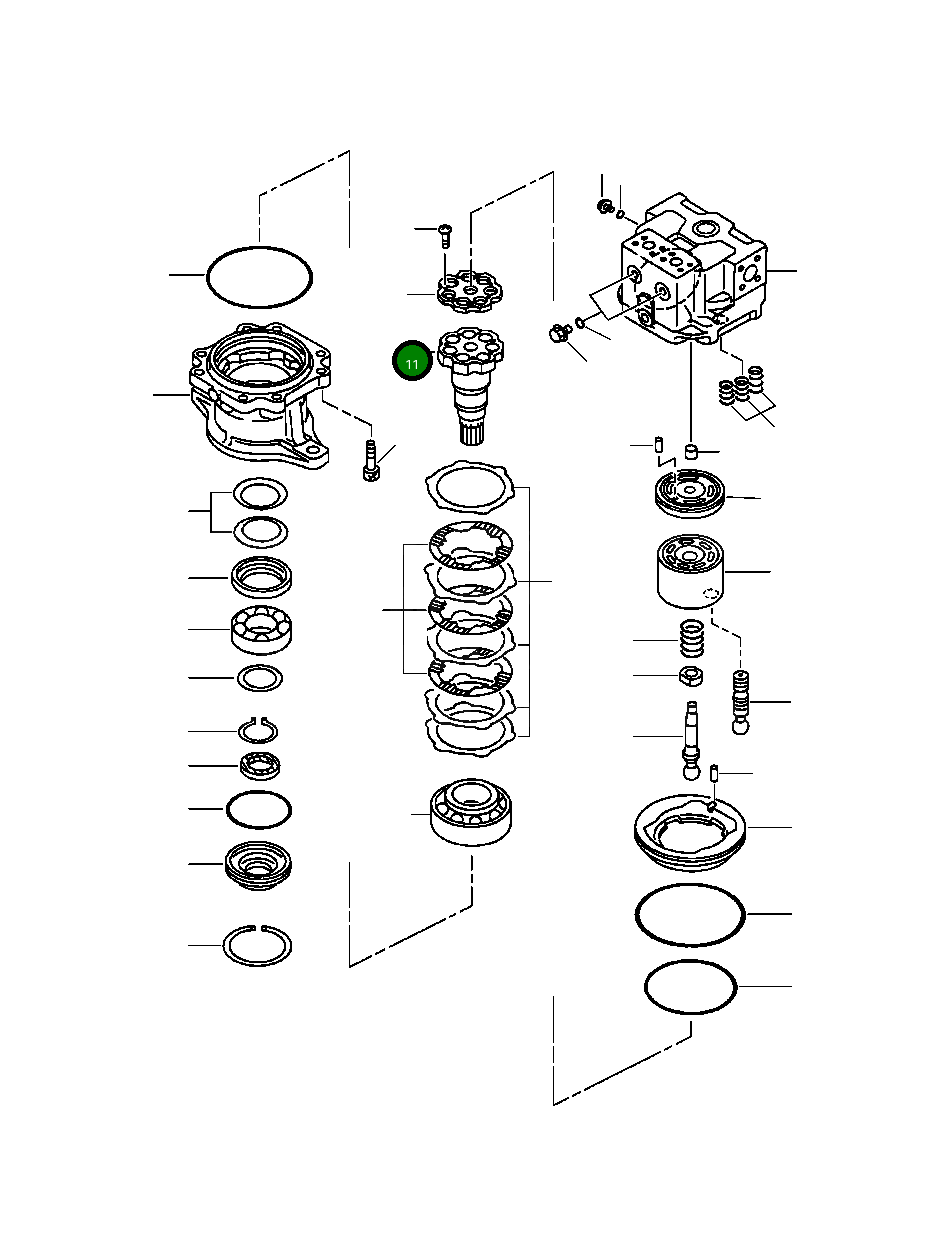 11