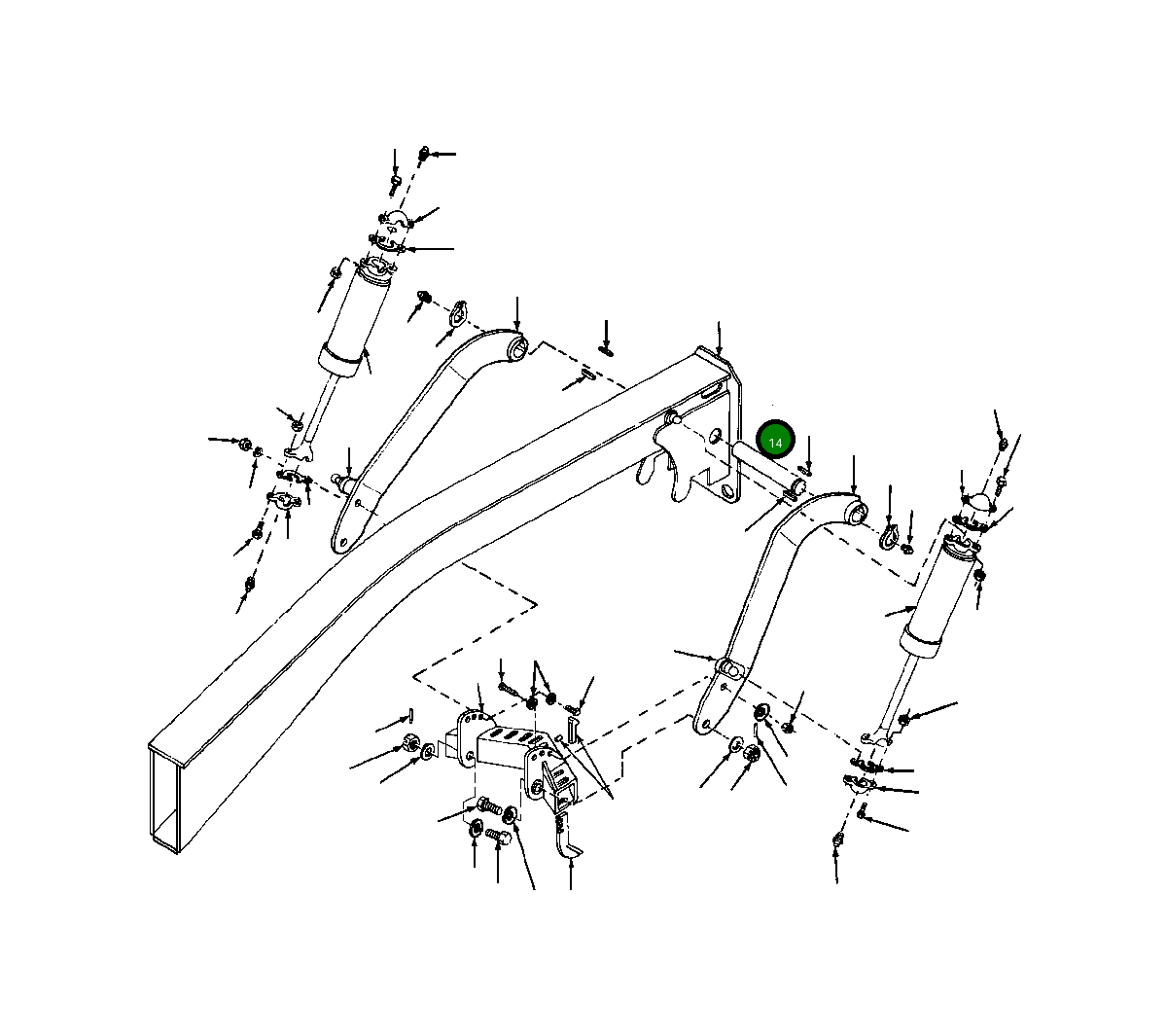 14