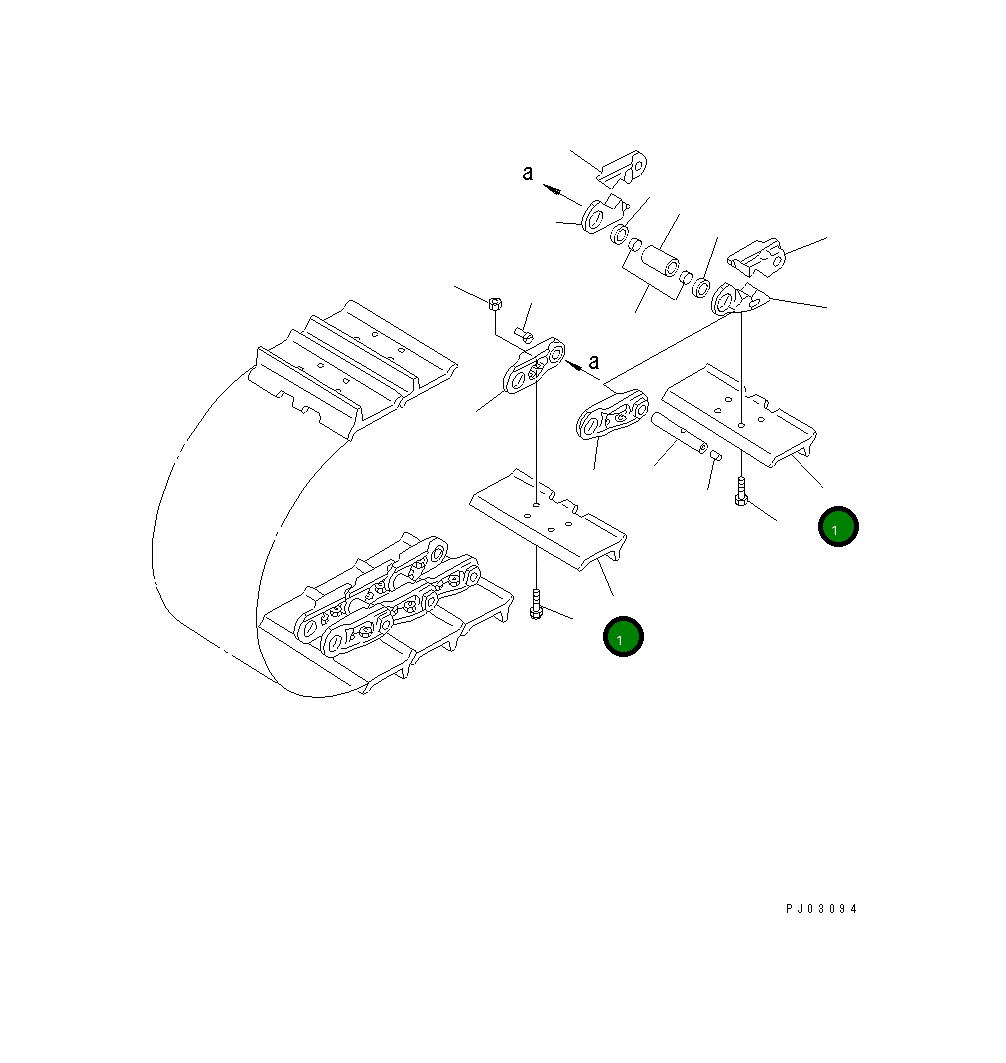 a

a

1

1

PJ03094