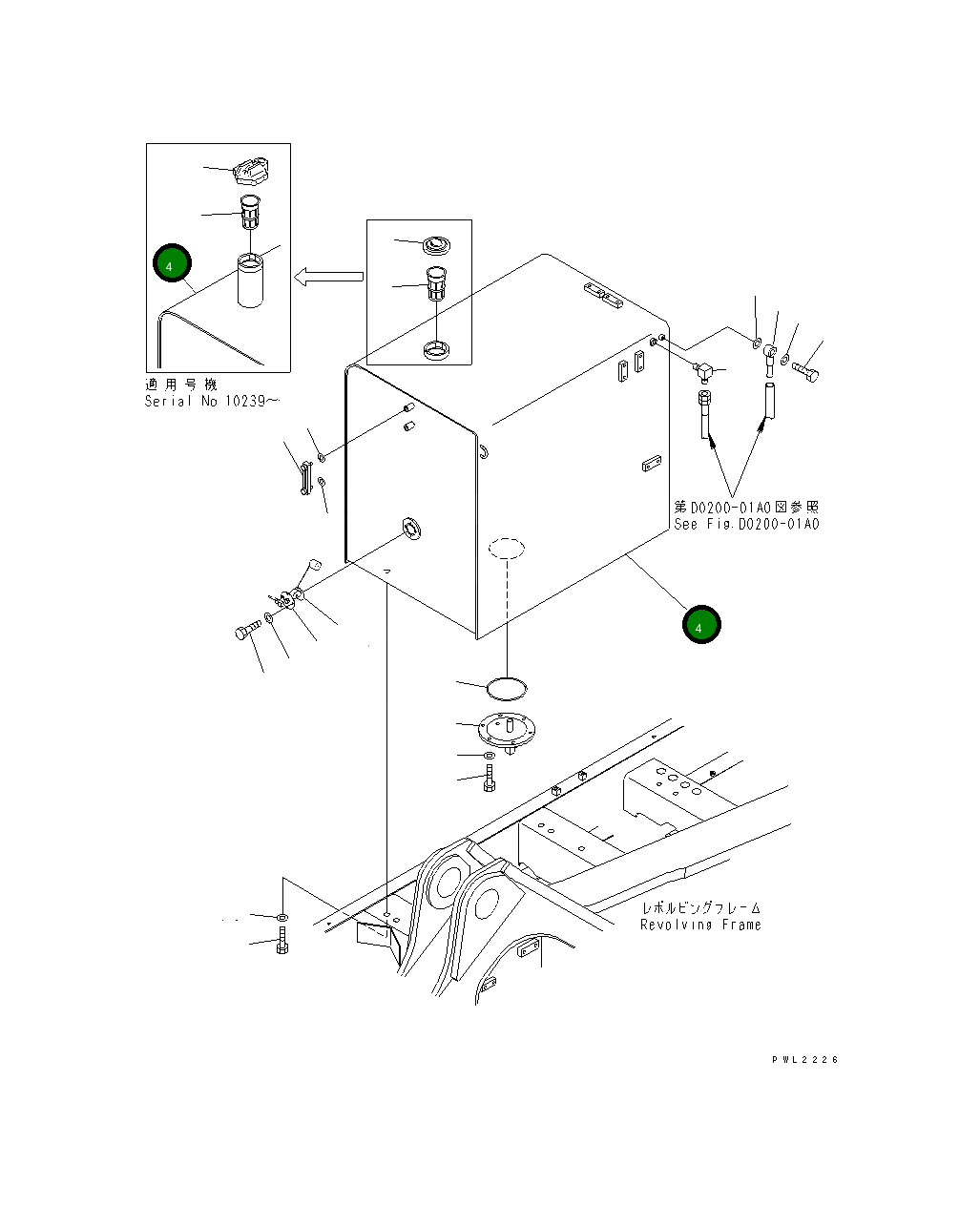 4

適用号機
Serial No 10239~

第D0200-01A0図参照
See Fig.D0200-01A0

4

レボルビングフレーム
Revolving Frame

PWL2226