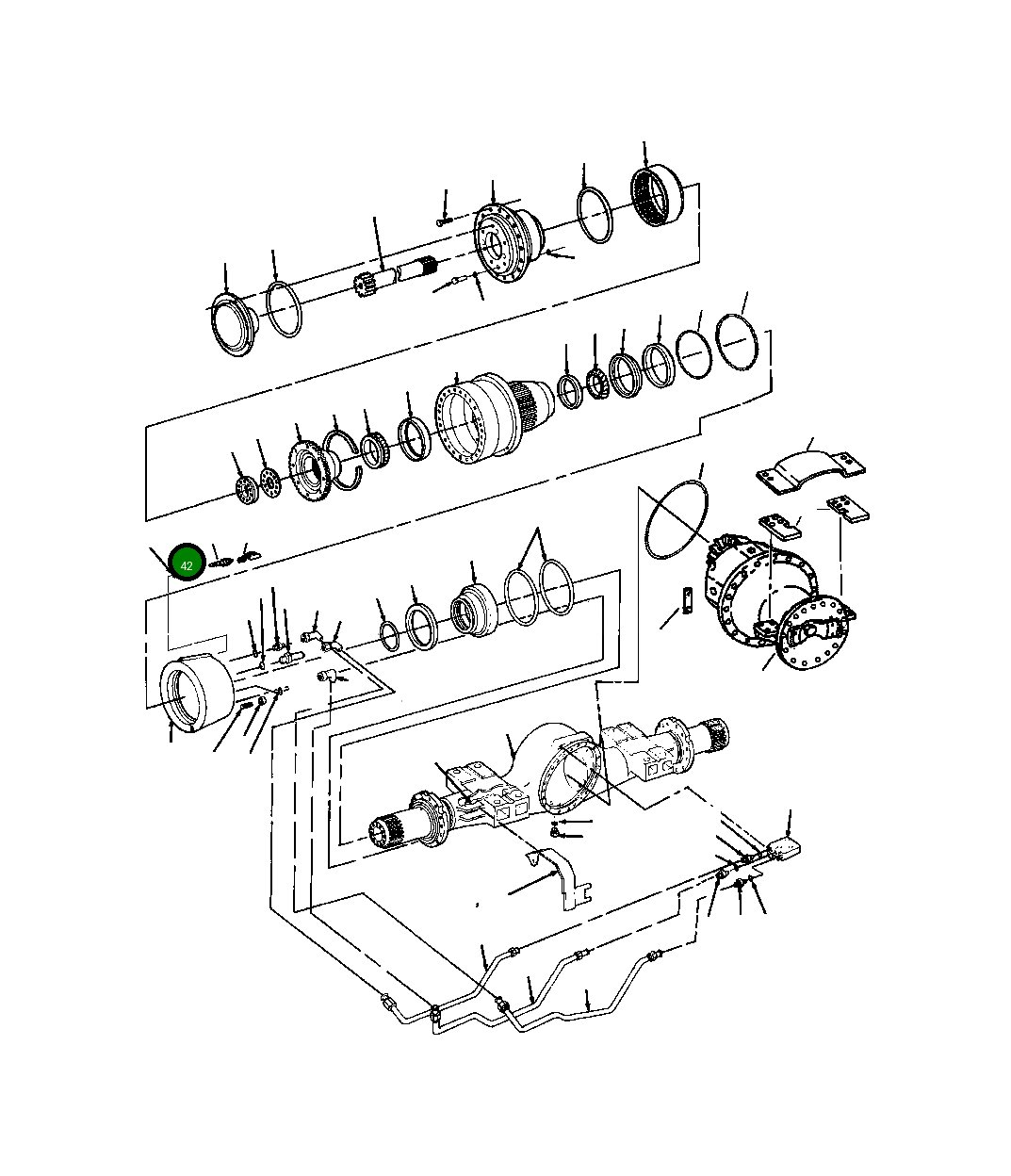 42