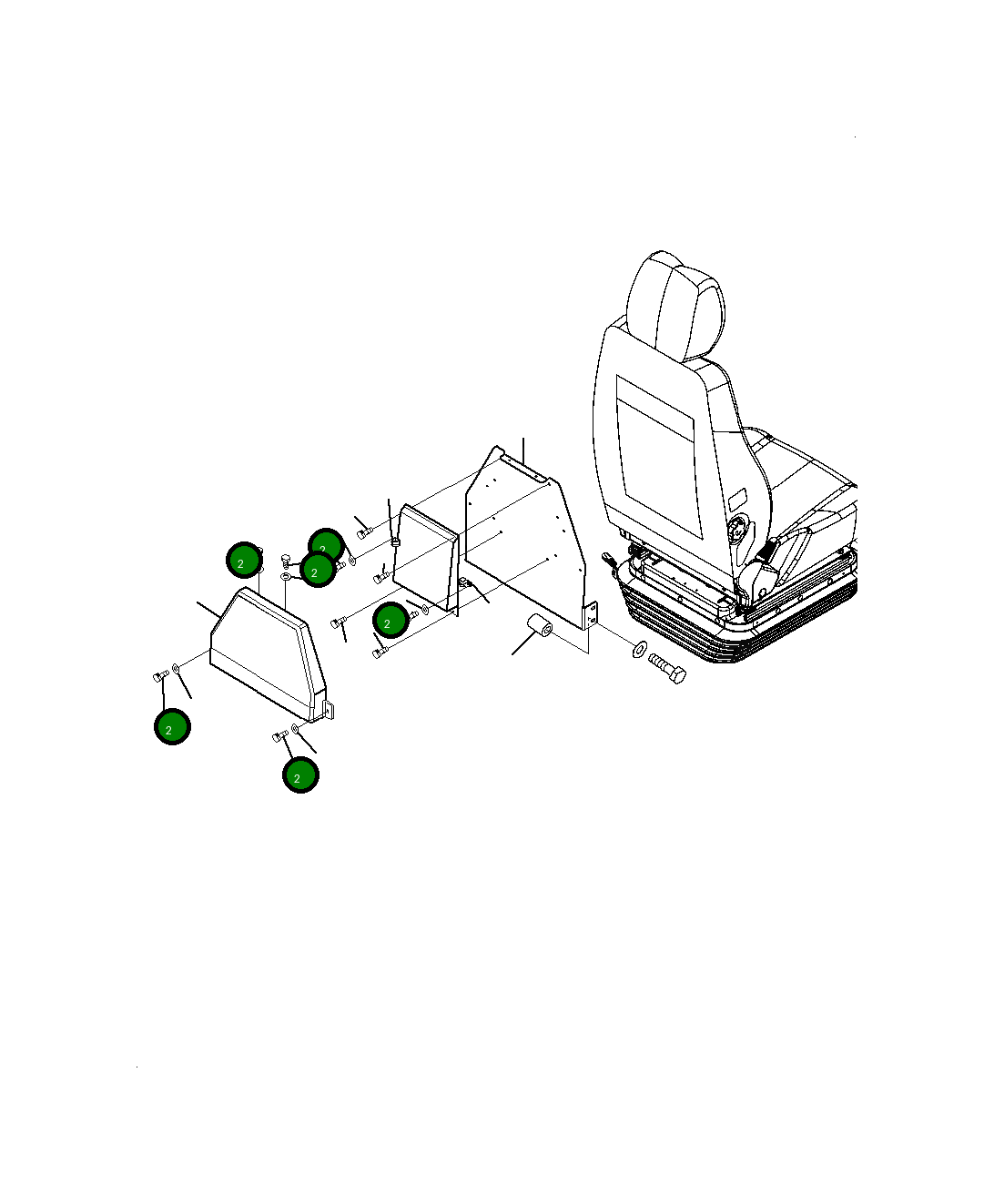 2
2
2
2
2
2