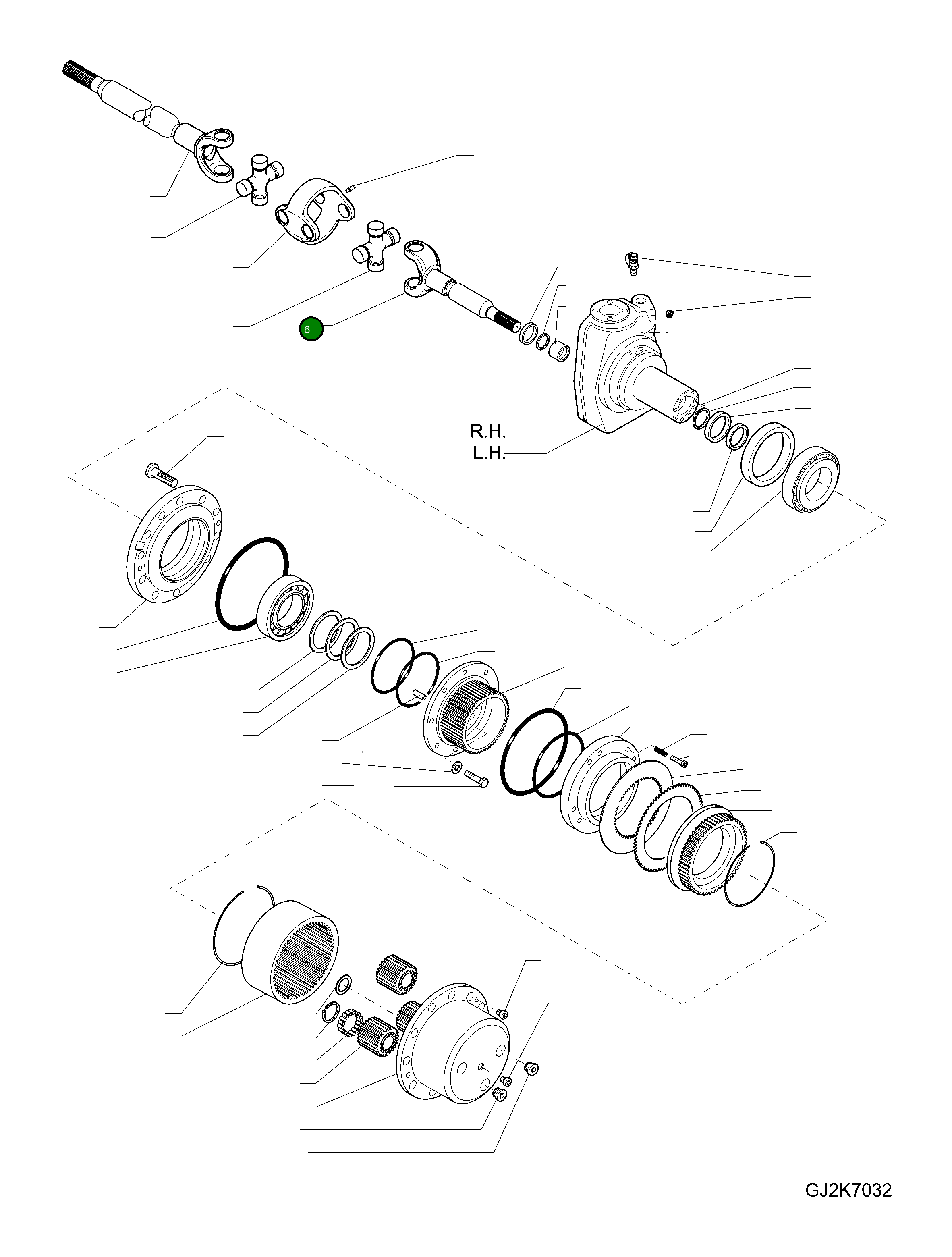 6

R.H.
L.H.

GJ2K7032