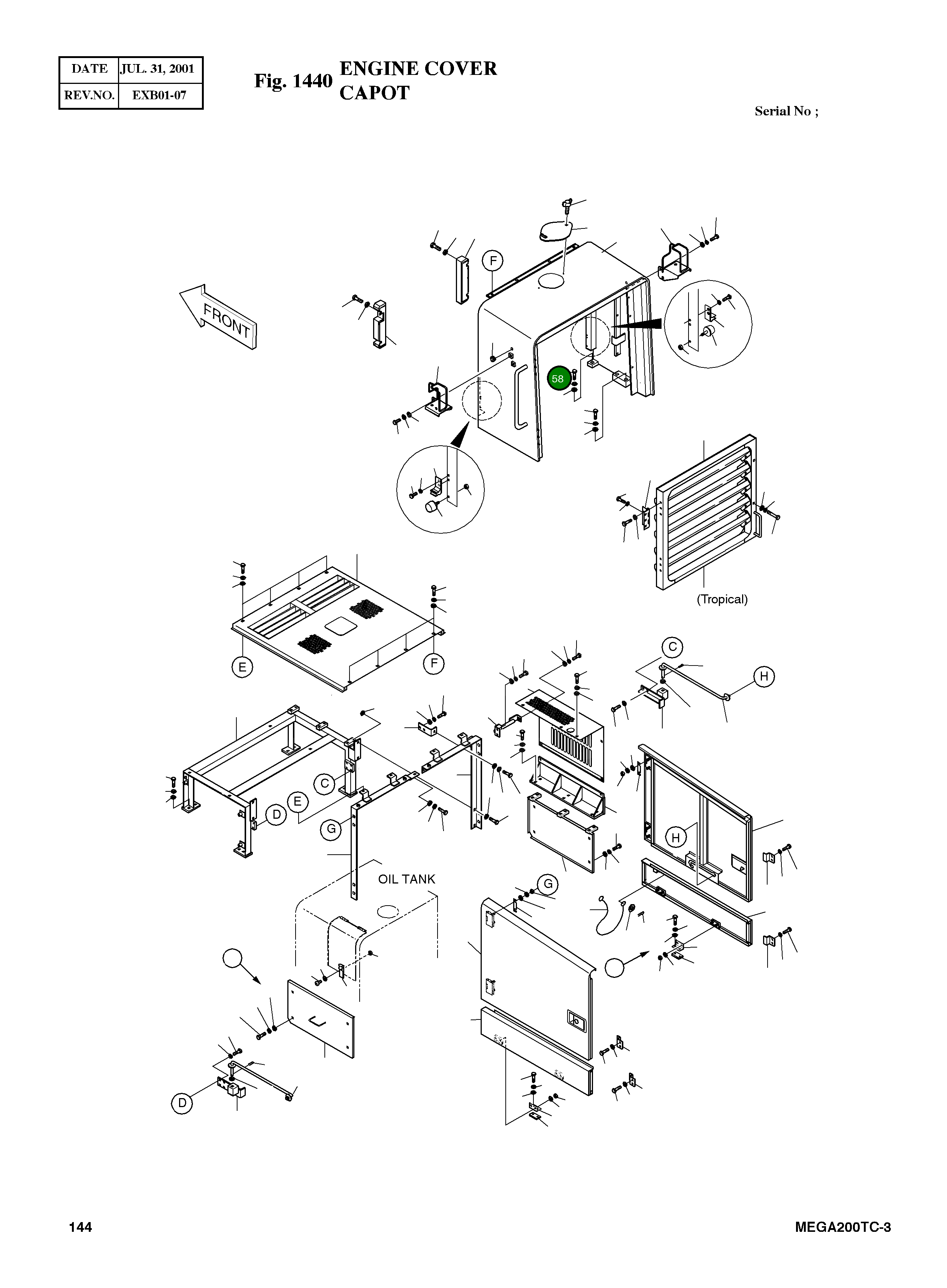 | DATE | JUL. 31, 2001 |
|---|---|
| REV.NO. | EXB01-07 |

Fig. 1440 ENGINE COVER
CAPOT

Serial No ;

FRONT

F

58

(Tropical)

E

F

C

H

C

E

D

G

H

OIL TANK

G

D

144

MEGA200TC-3