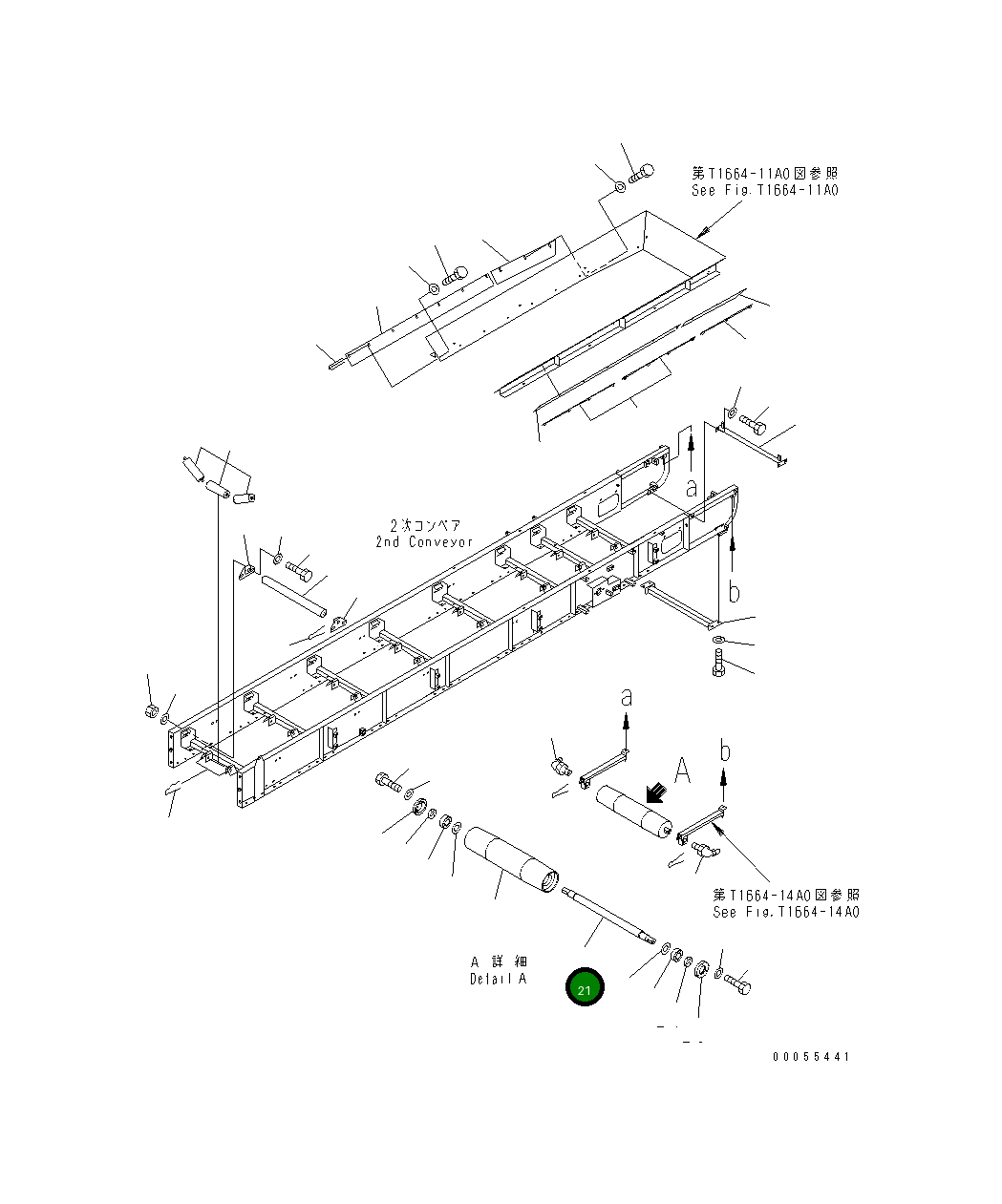 第T1664-11A0図参照
See Fig.T1664-11A0

a

2次コンベア
2nd Conveyor

b

a

A

b

第T1664-14A0図参照
See Fig.T1664-14A0

A 詳細
Detail A

21

00055441