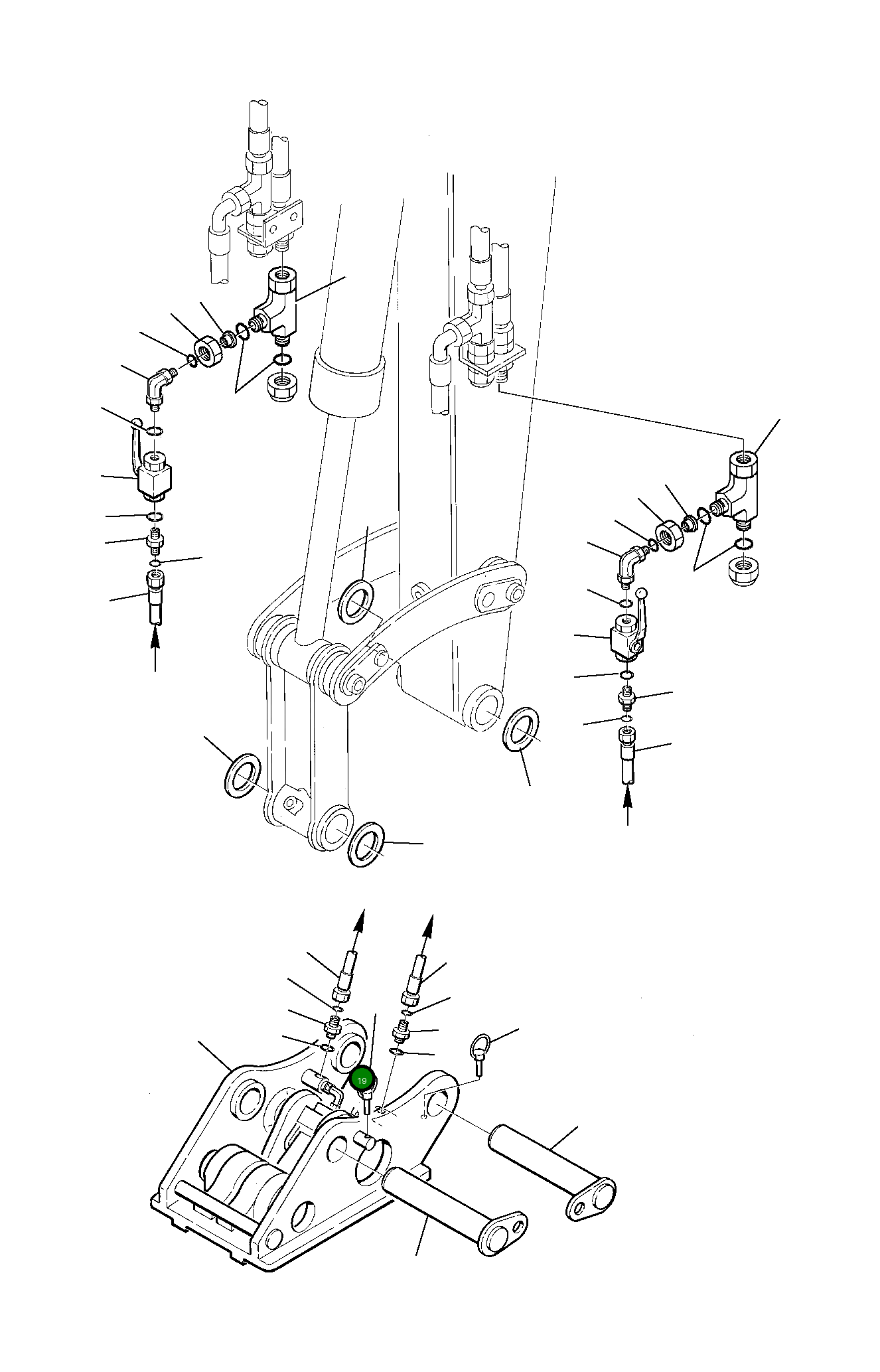 19