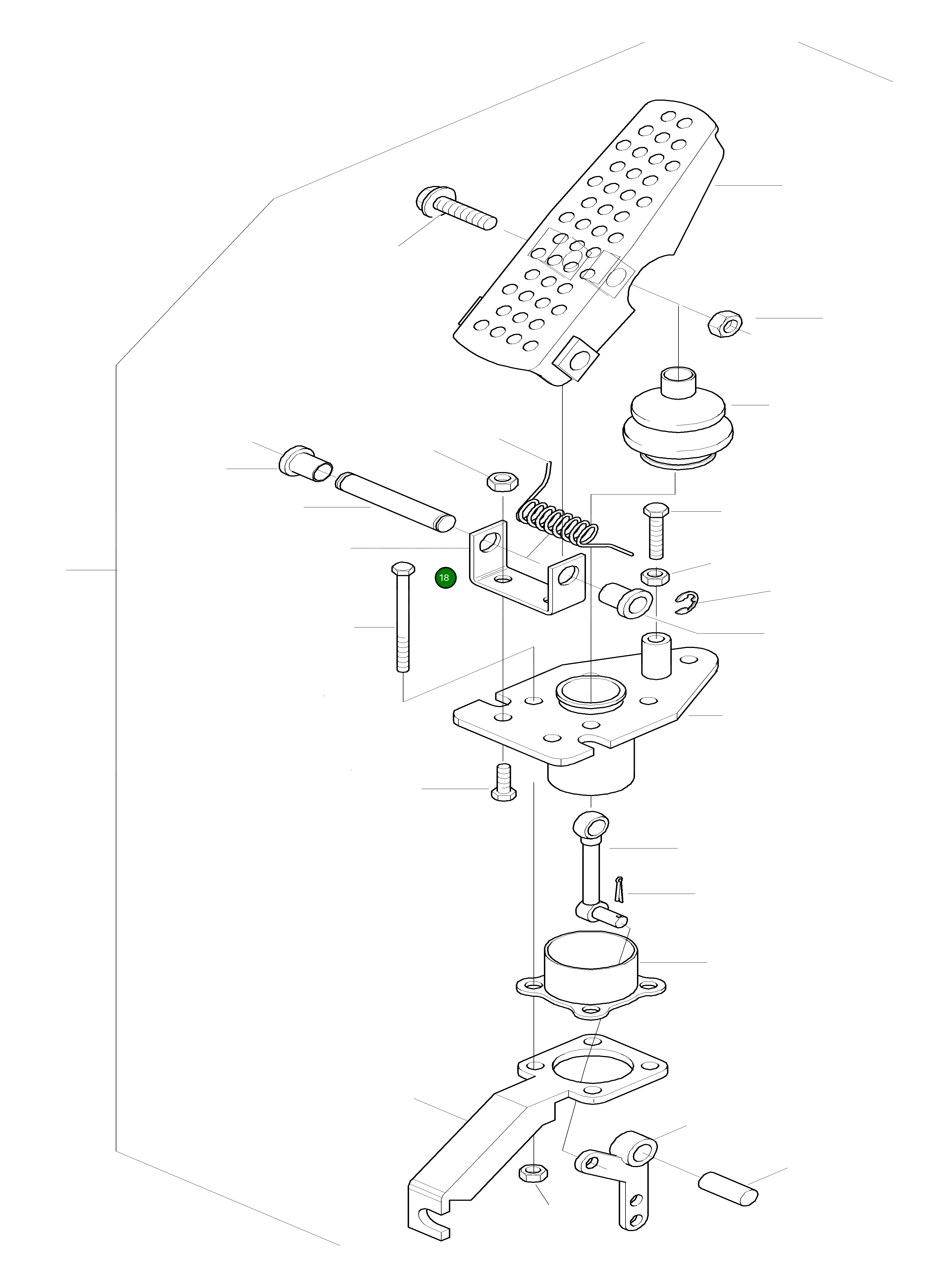 18