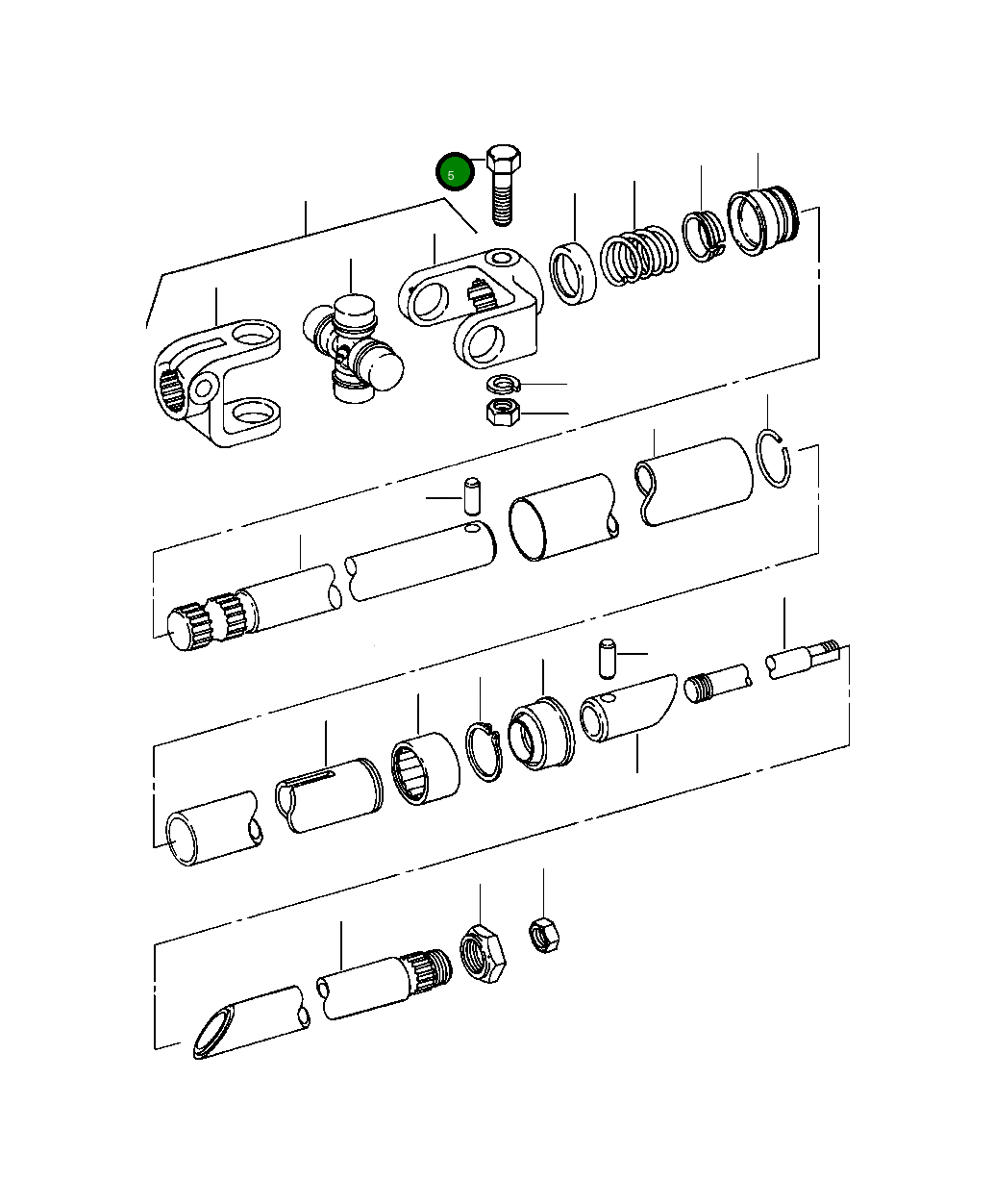 5