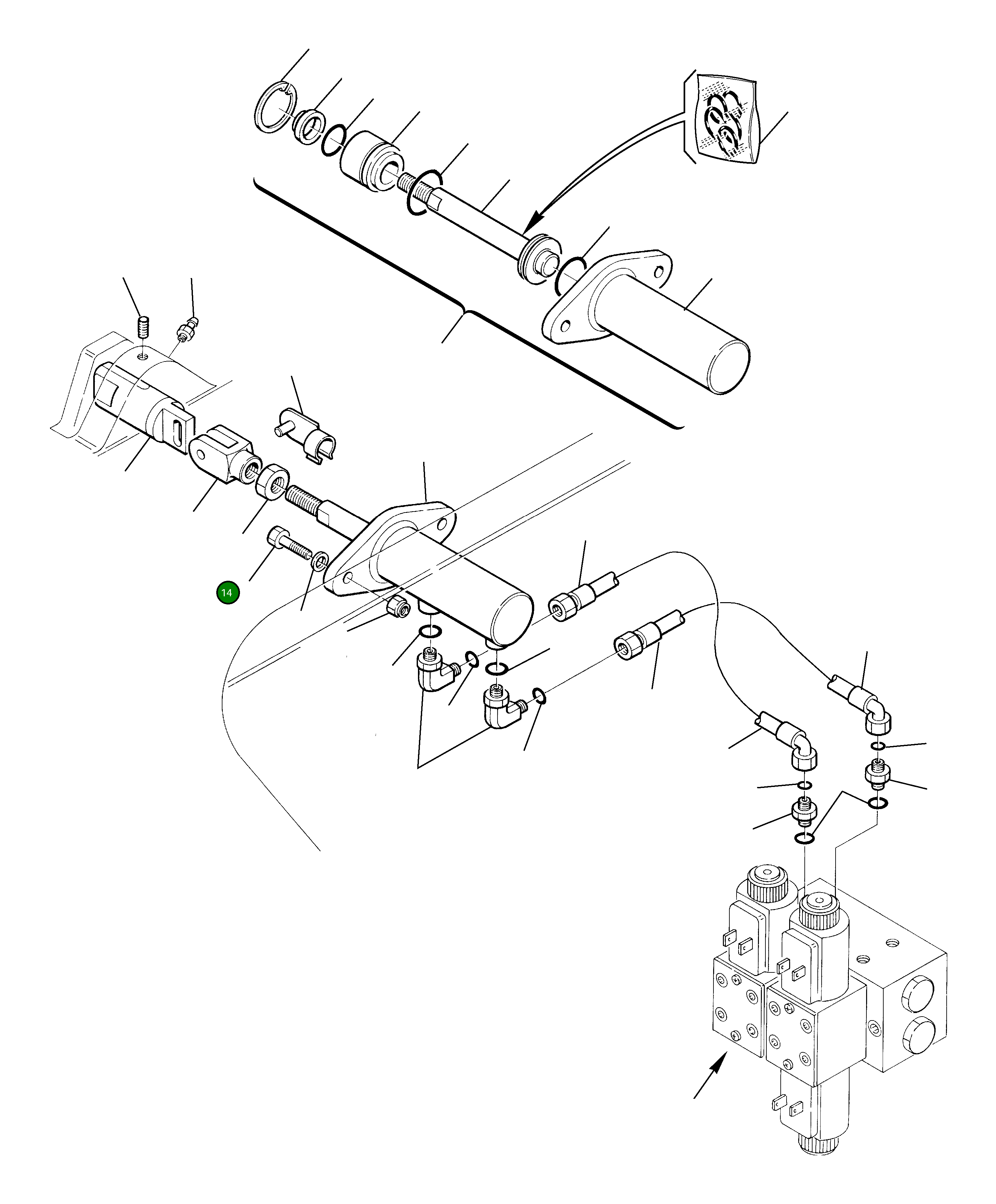 14