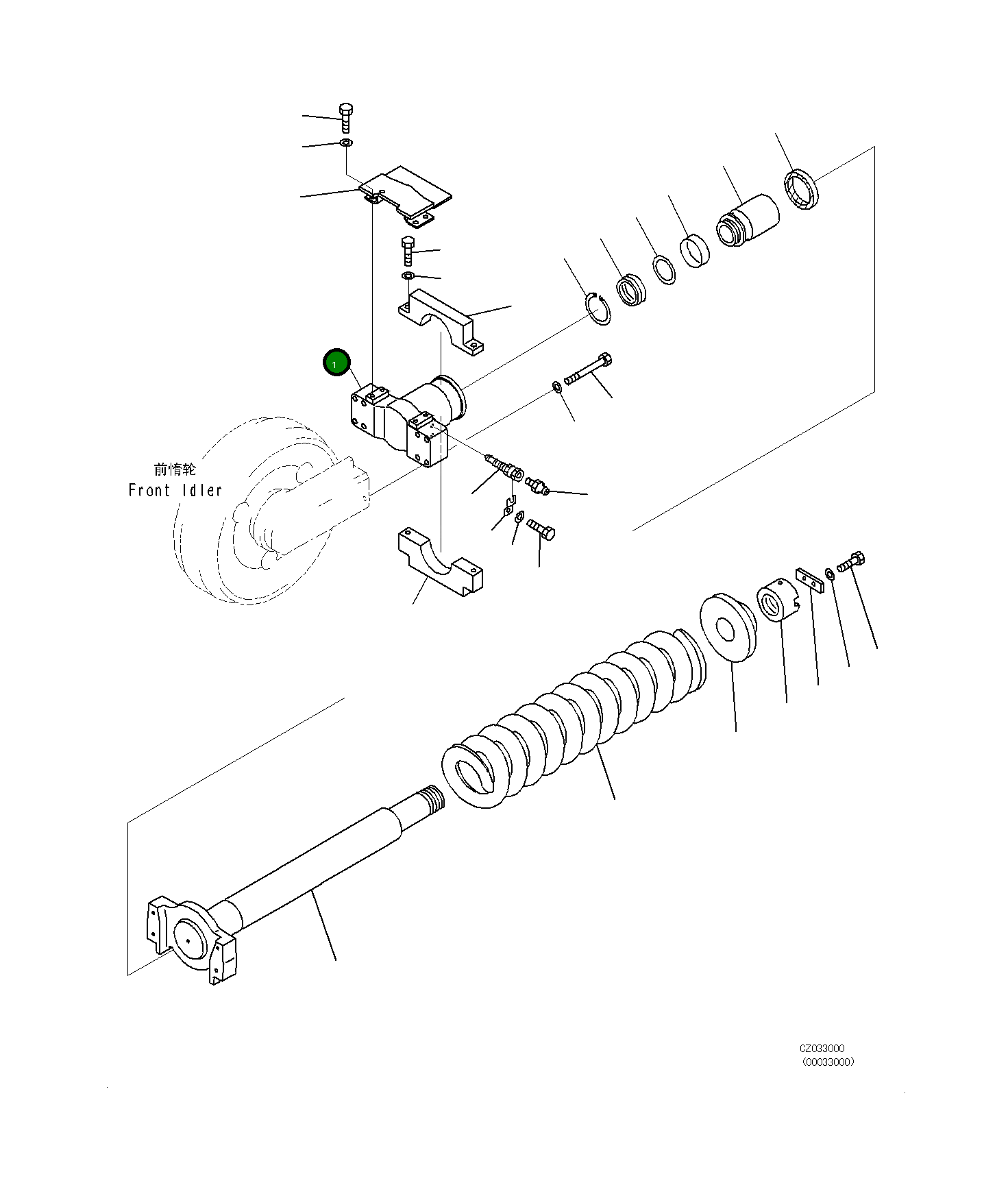 1

前惰轮
Front Idler

CZ033000
(00033000)