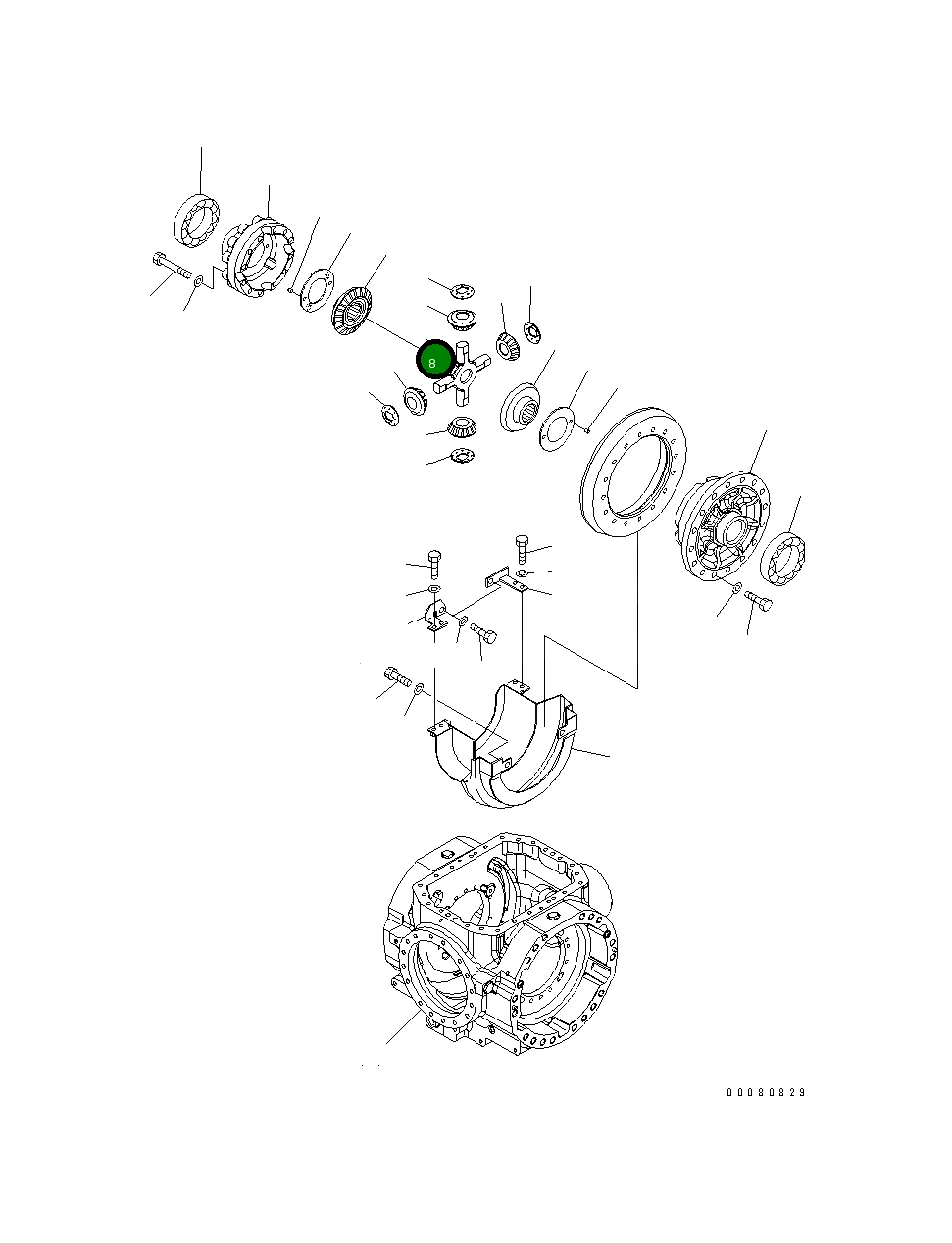 8

00080829