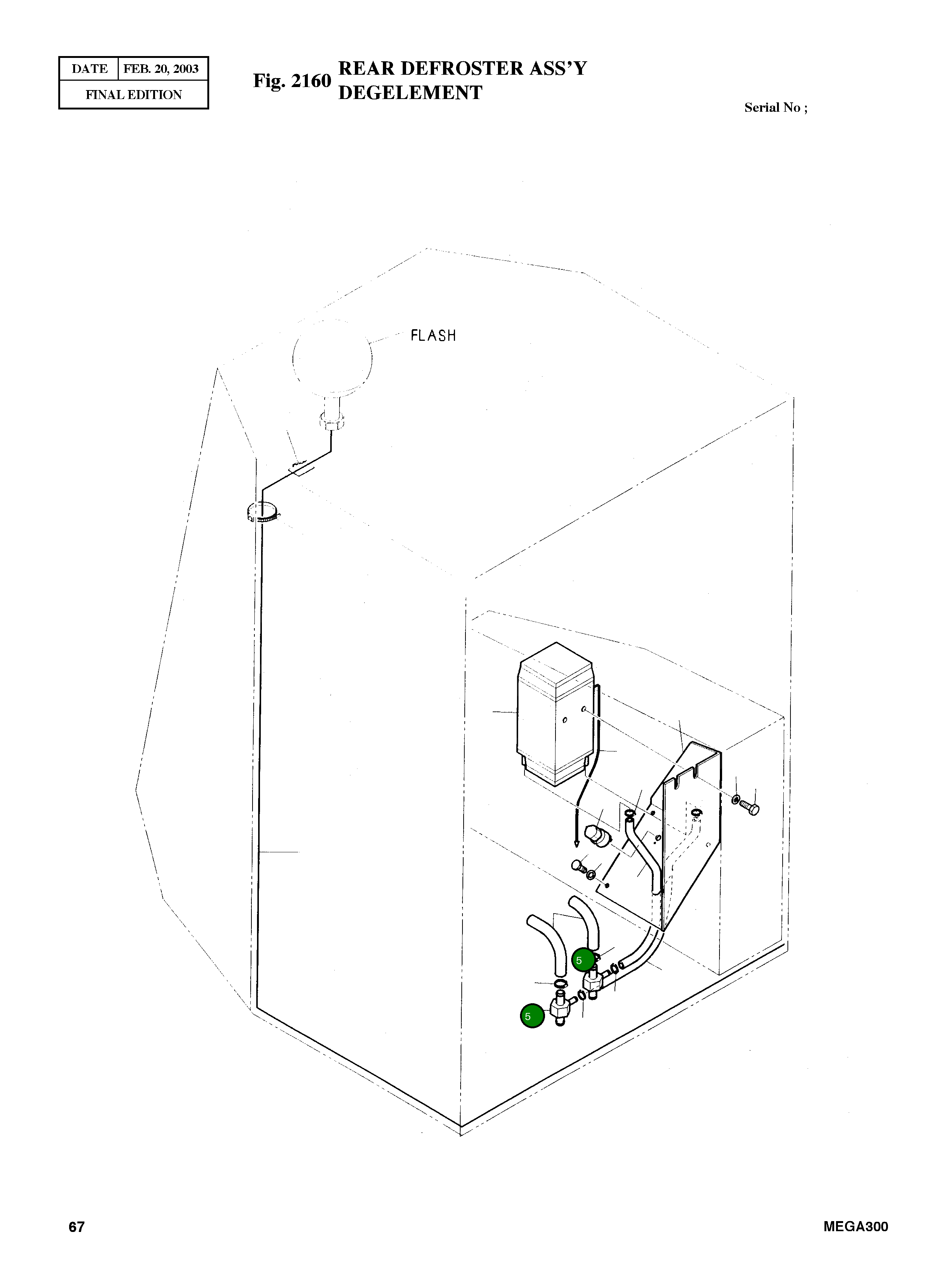 | DATE | FEB. 20, 2003 |
|---|---|
| FINAL EDITION | |

Fig. 2160 REAR DEFROSTER ASS'Y
DEGELEMENT

Serial No ;

FLASH

5

5

67

MEGA300