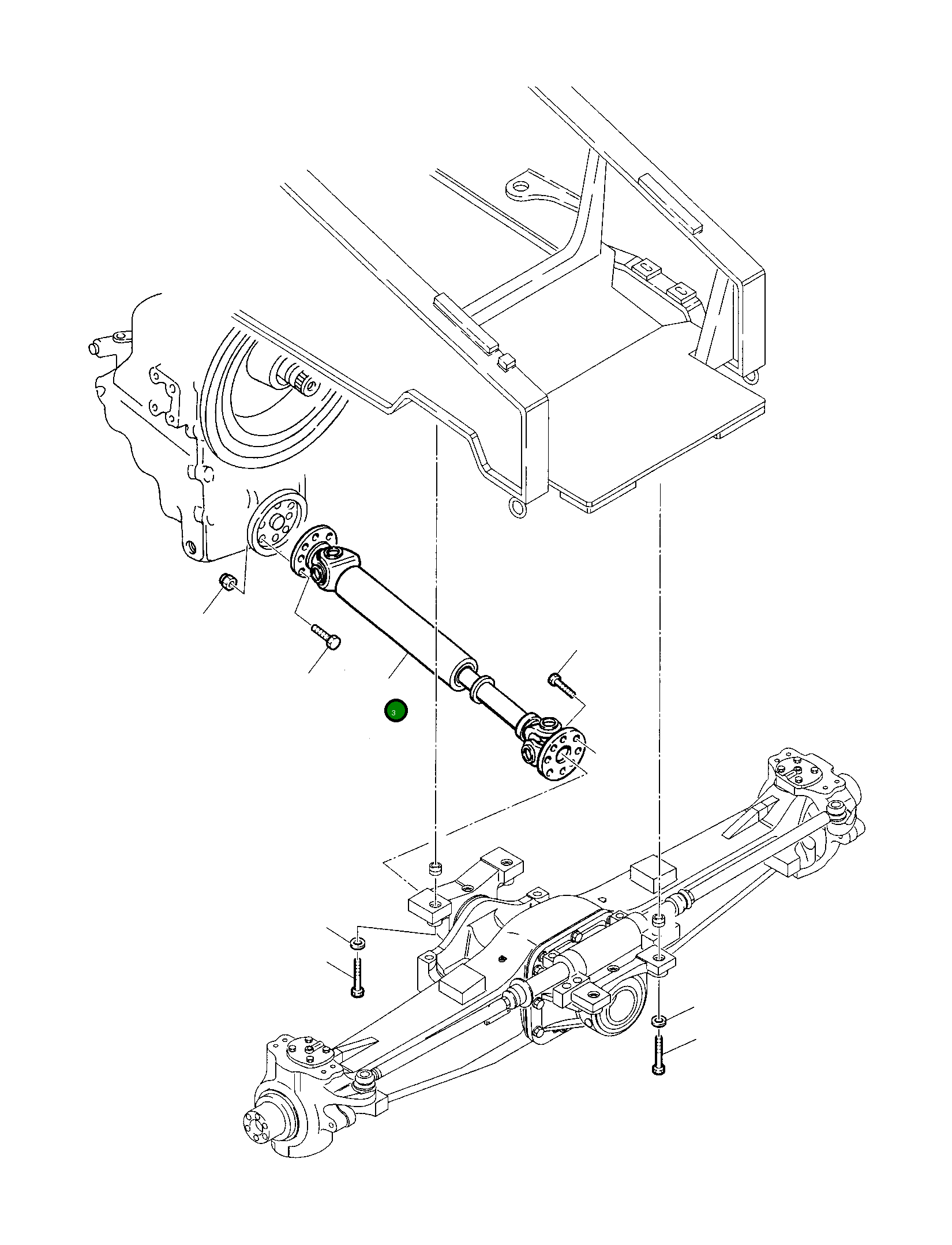 3