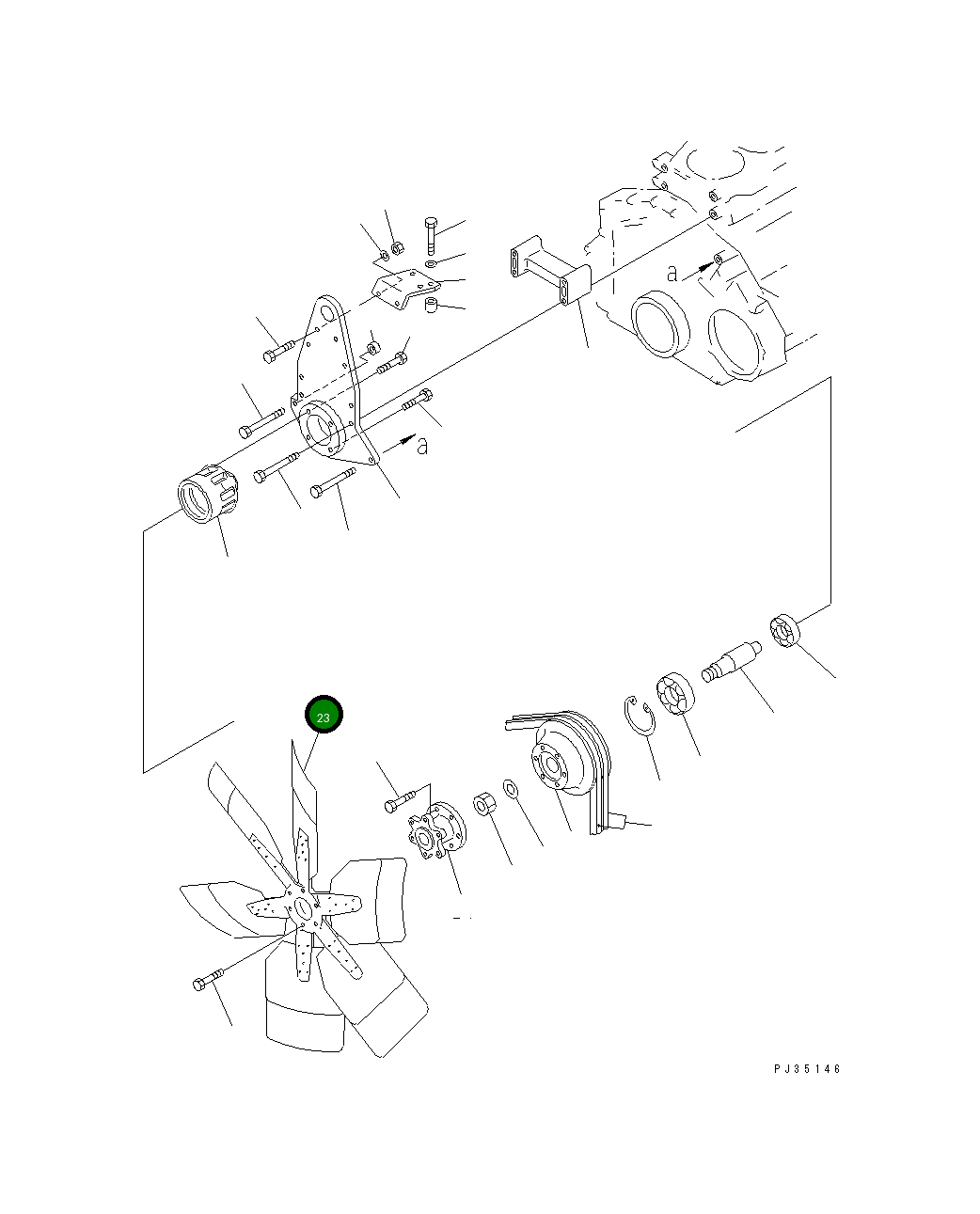 a

a

23

PJ35146