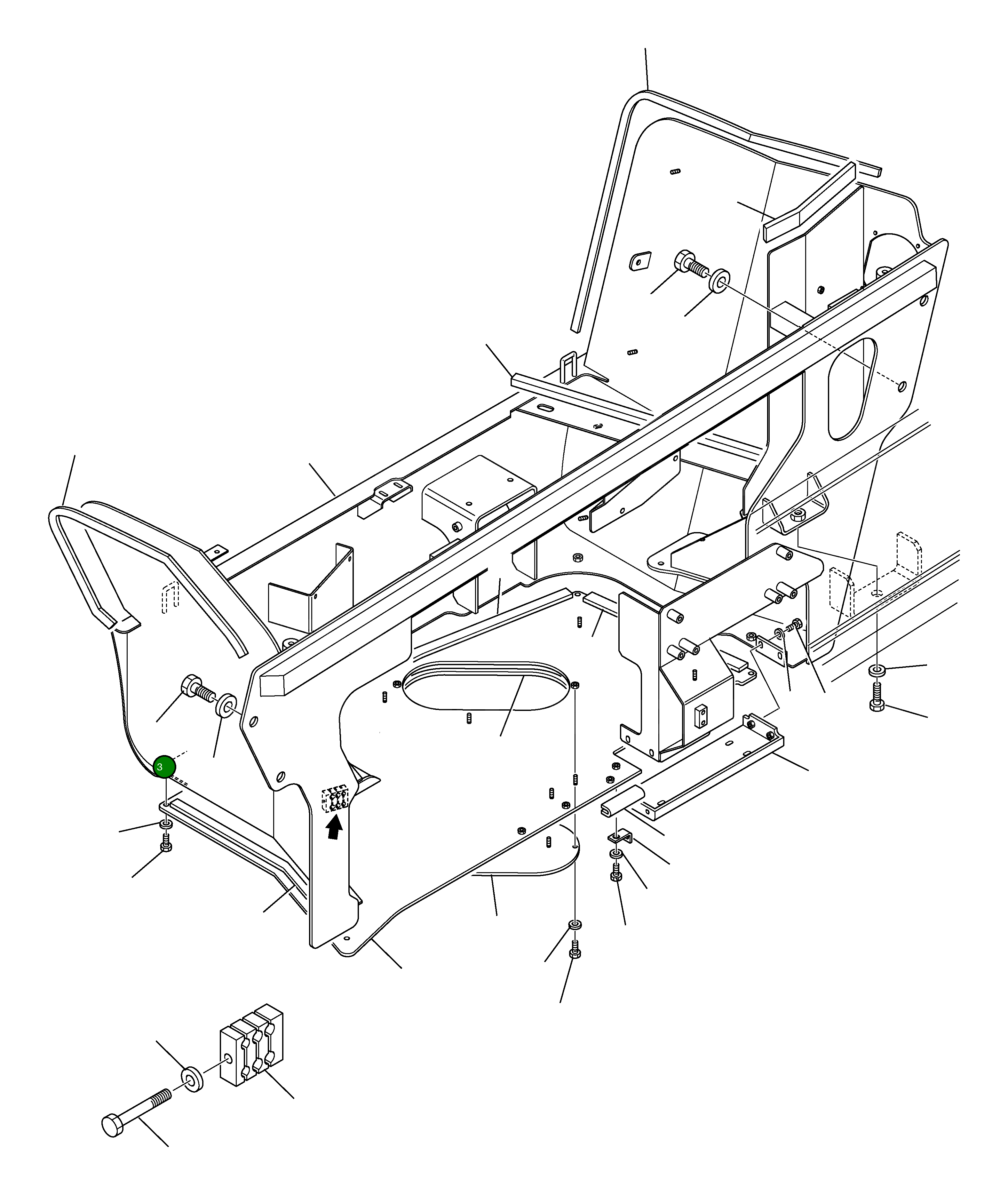 3