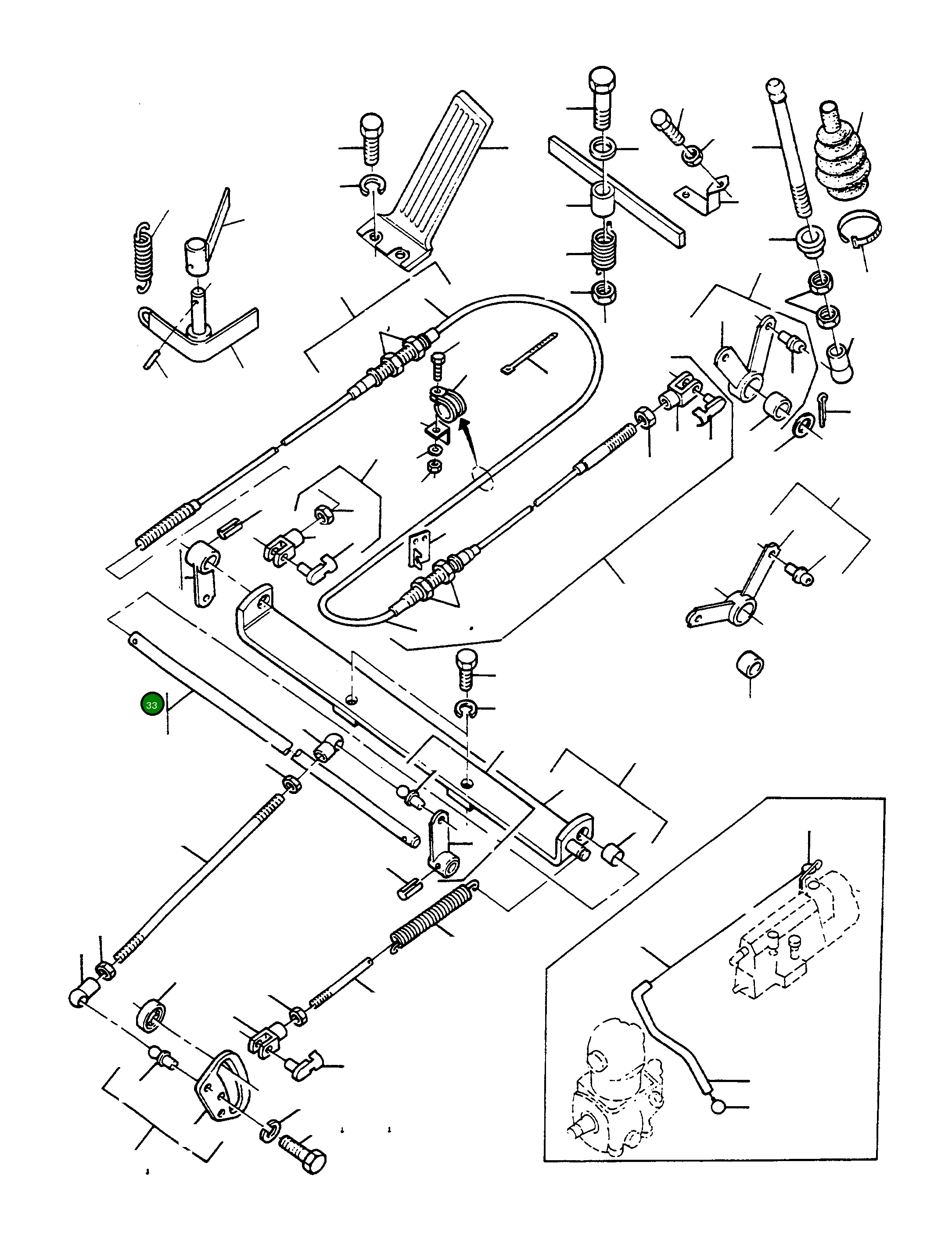 33