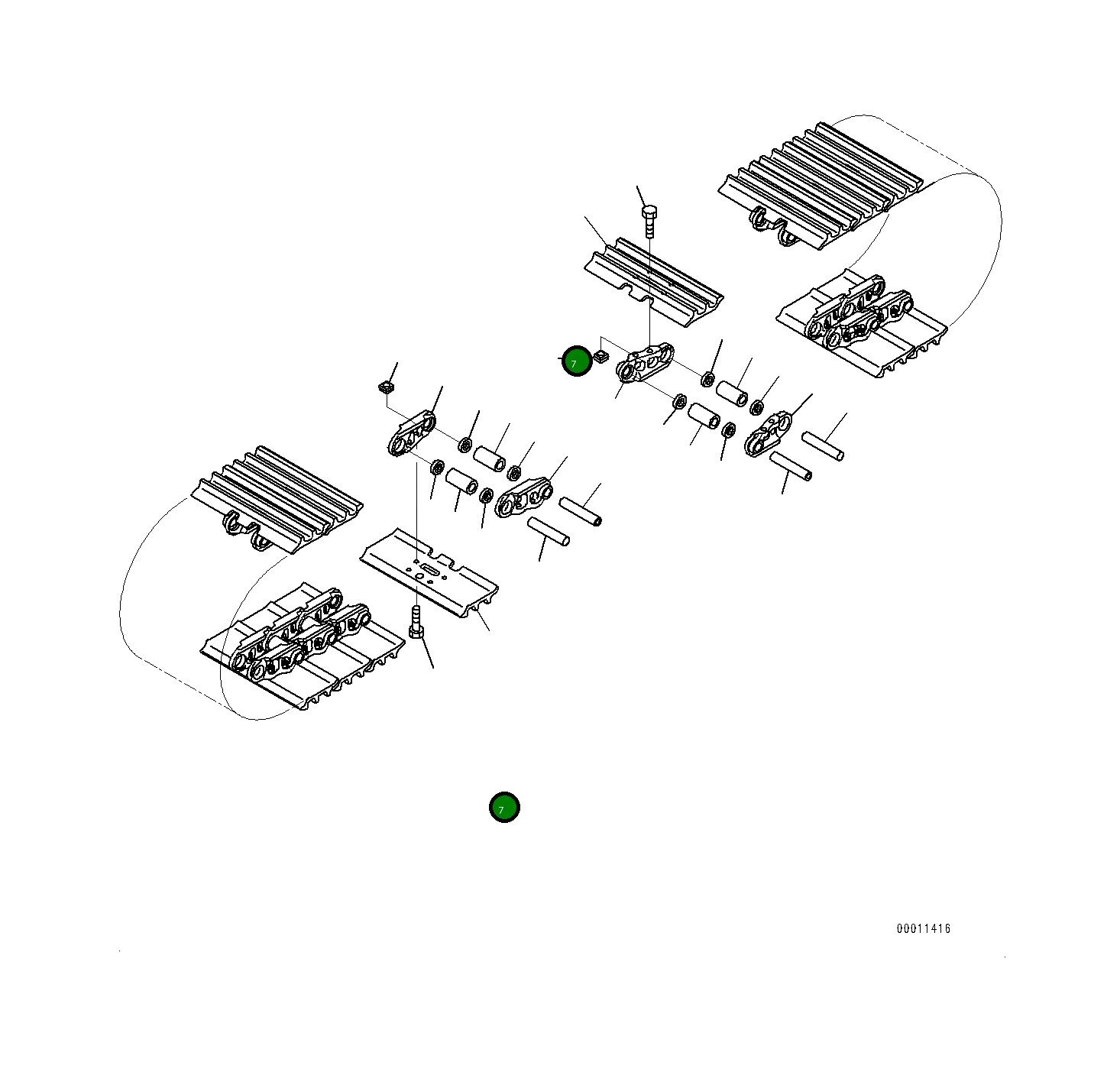 7

7

00011416