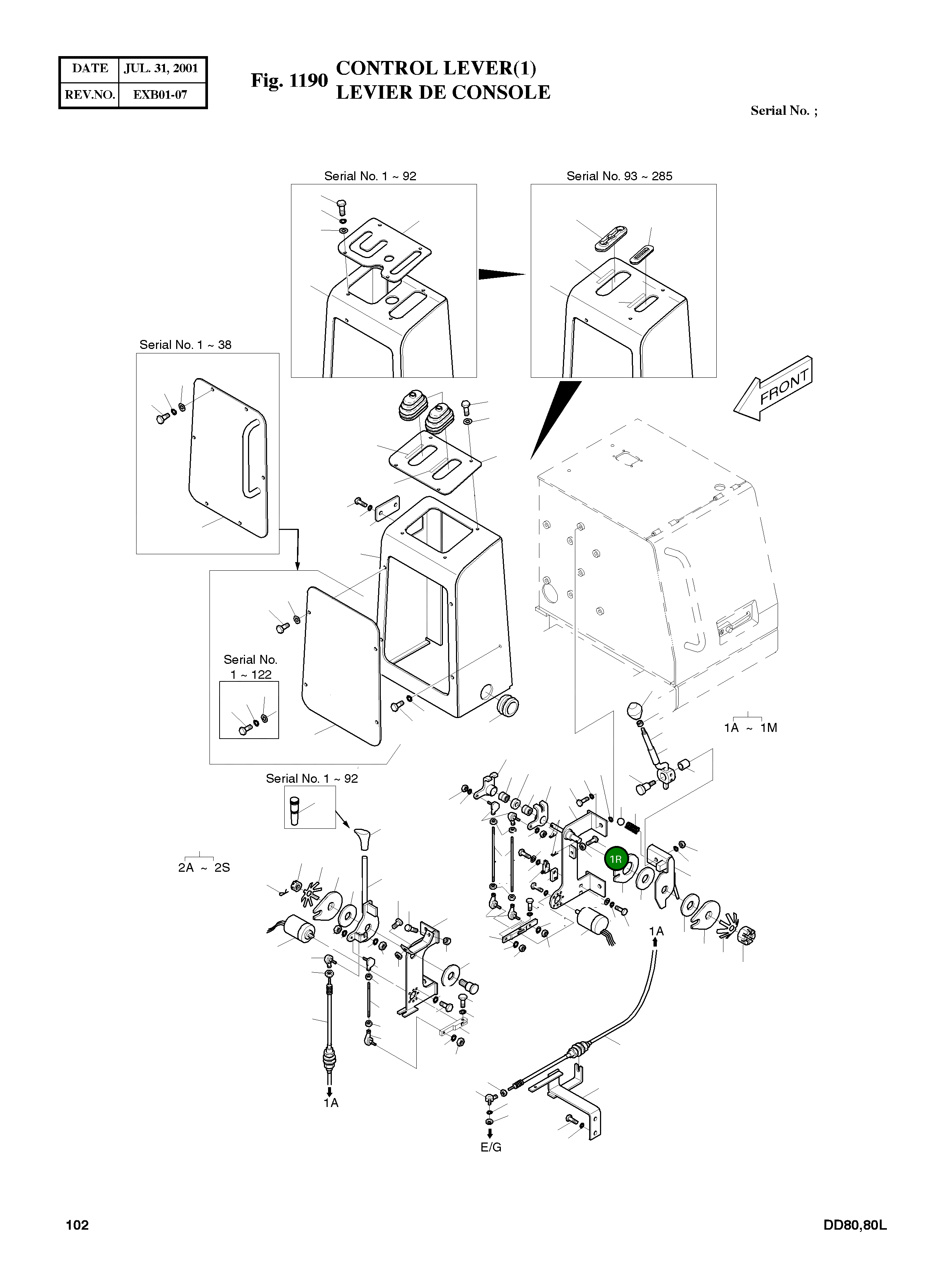 | DATE | JUL. 31, 2001 |
|---|---|
| REV.NO. | EXB01-07 |

Fig. 1190 CONTROL LEVER(1)
LEVIER DE CONSOLE

Serial No. ;

Serial No. 1 ~ 92

Serial No. 93 ~ 285

Serial No. 1 ~ 38

FRONT

Serial No. 1 ~ 122

1A ~ 1M

Serial No. 1 ~ 92

2A ~ 2S

1R

1A

1A

E/G

102

DD80,80L