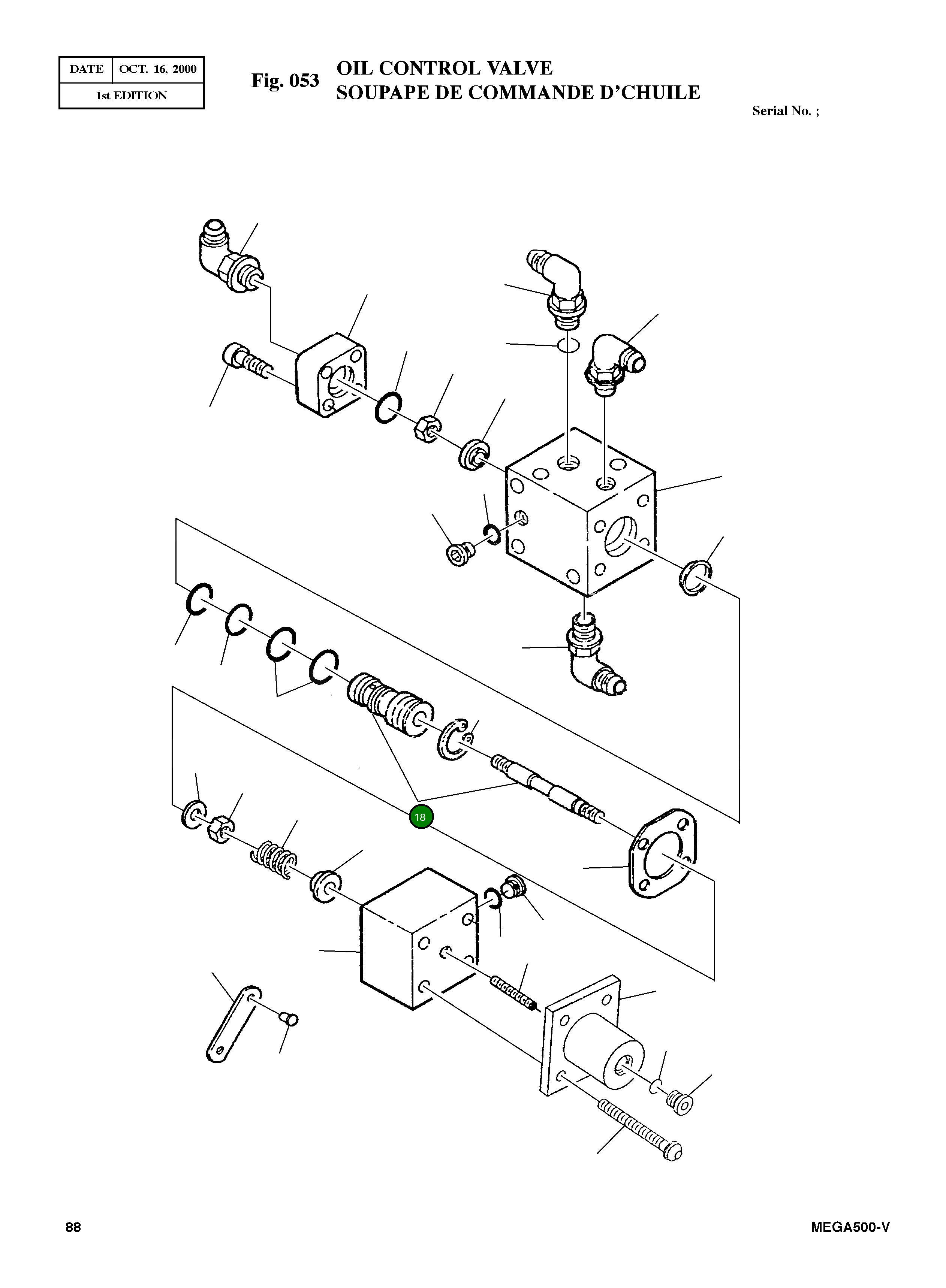 | DATE | OCT. 16, 2000 |
|---|---|
| 1st EDITION | |

Fig. 053 OIL CONTROL VALVE
SOUPAPE DE COMMANDE D'CHUILE

Serial No. ;

18

88

MEGA500-V