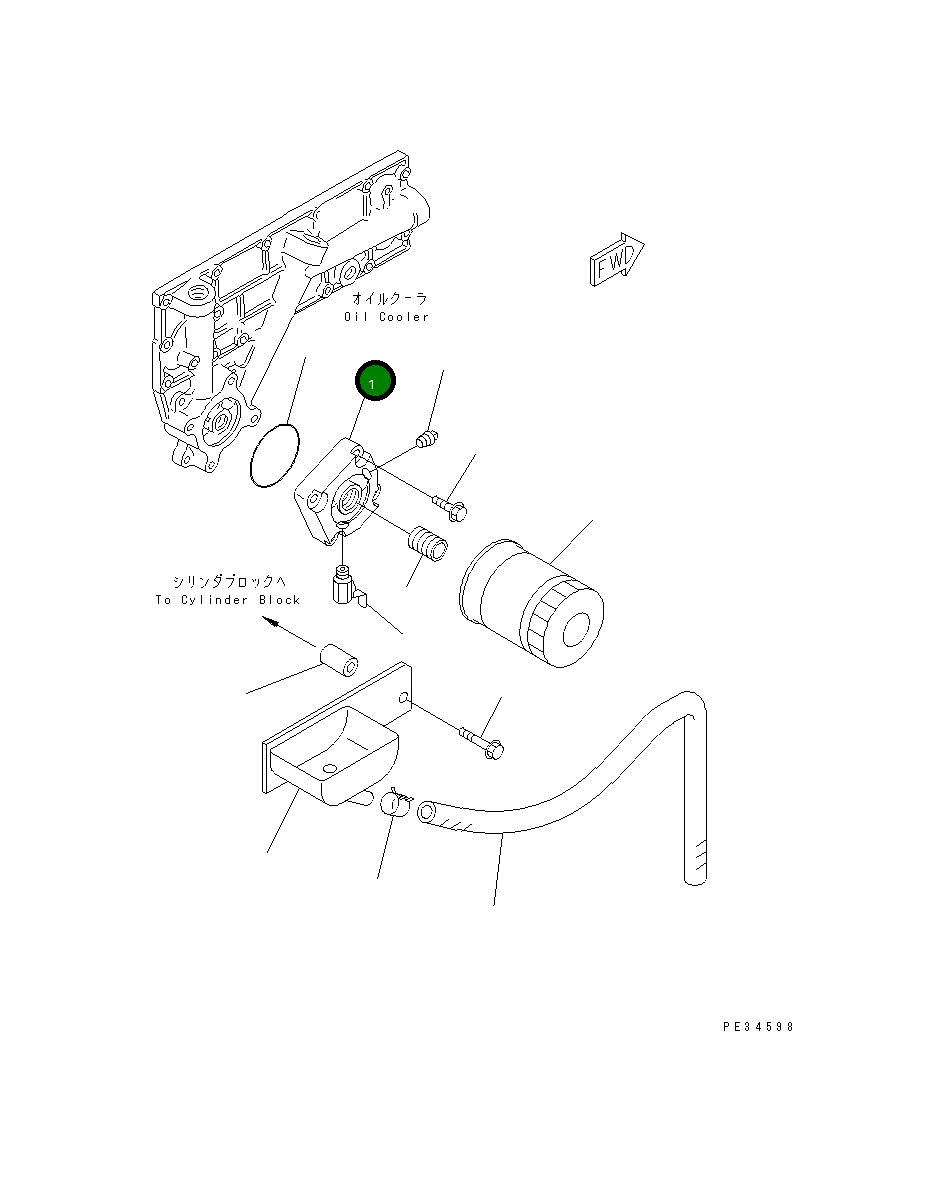 FWD

オイルクーラ
Oil Cooler

1

シリンダブロックへ
To Cylinder Block

PE34598