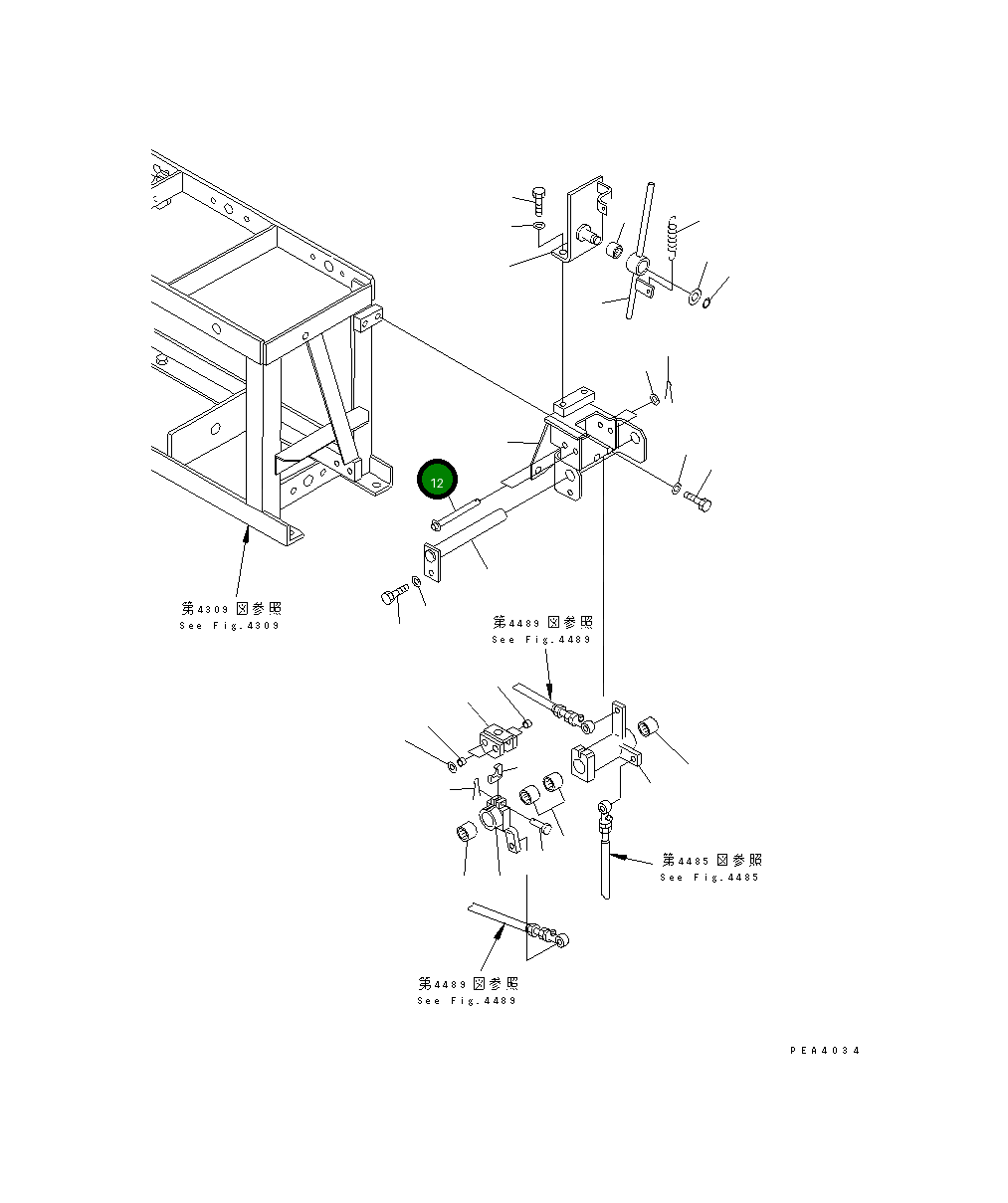 12

第4309図参照
See Fig.4309

第4489図参照
See Fig.4489

第4485図参照
See Fig.4485

第4489図参照
See Fig.4489

PEA4034