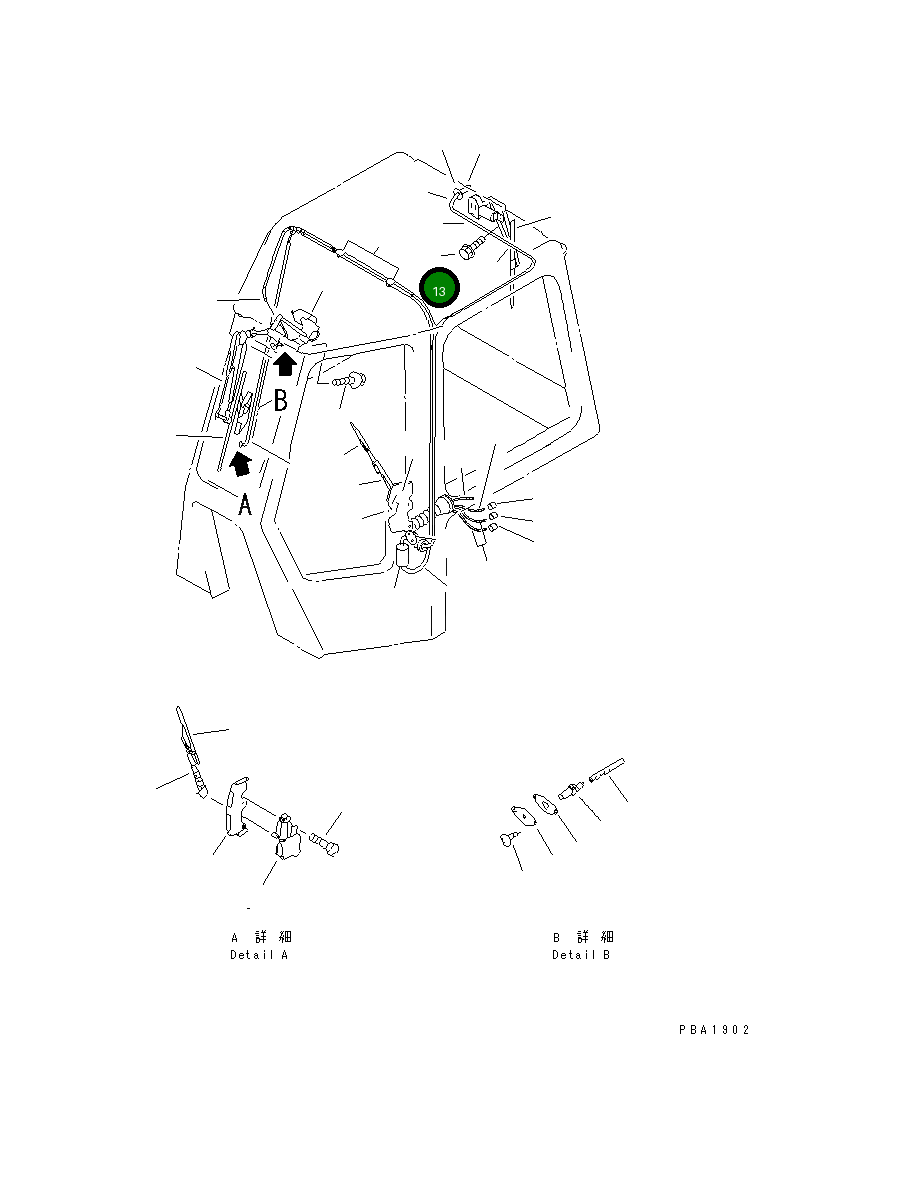 13

B

A

A 詳 細
Detail A

B 詳 細
Detail B

PBA1902