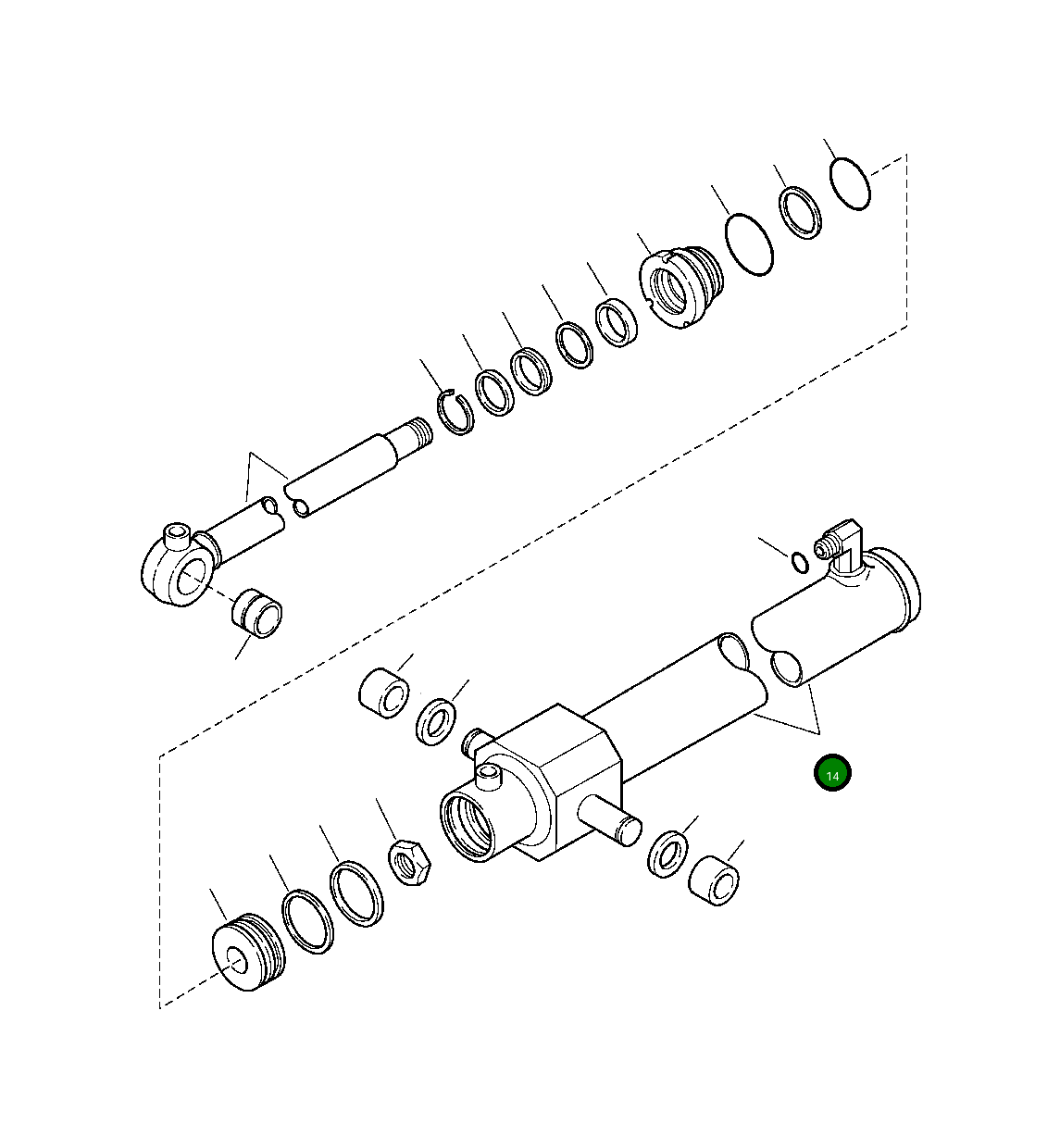 14