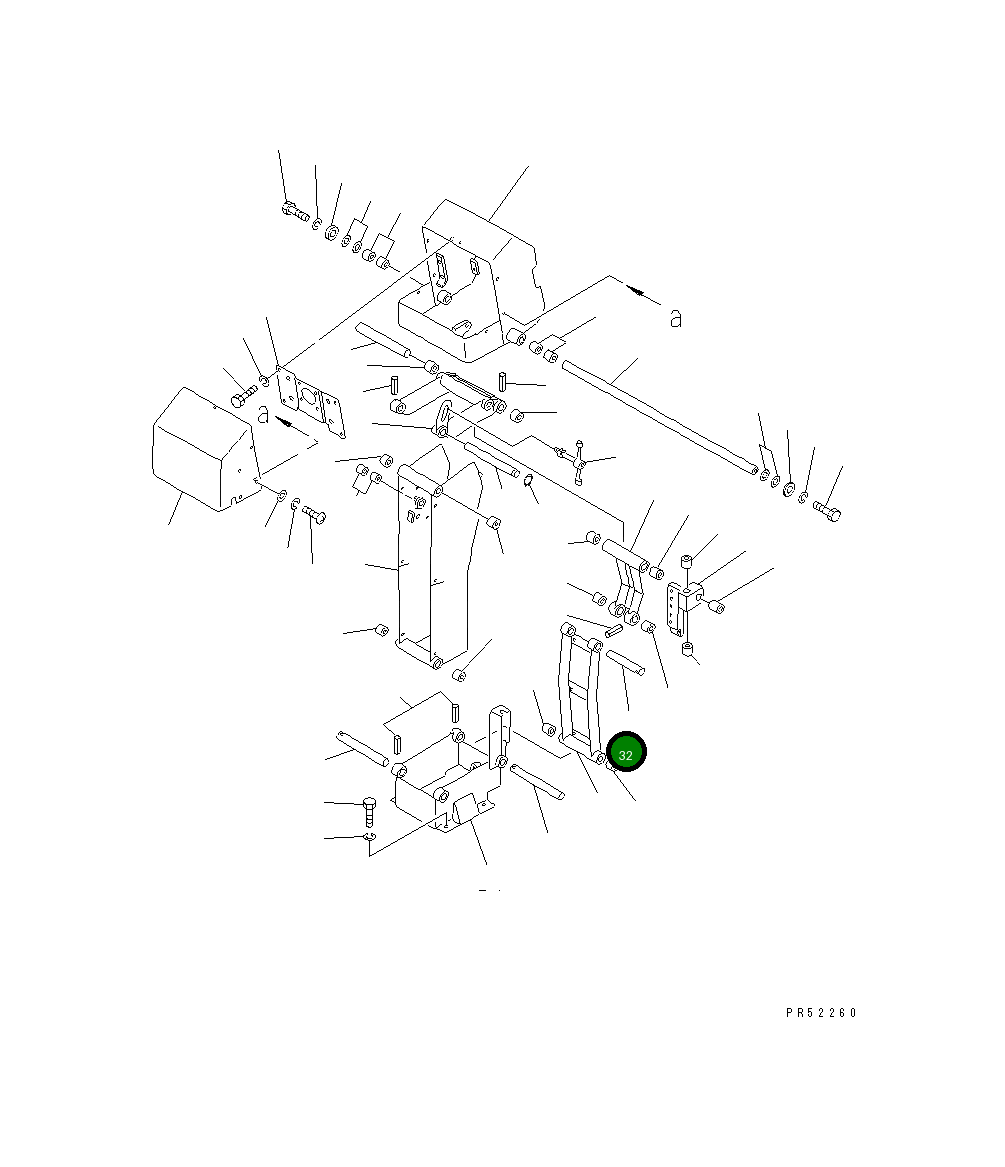 a

a

32

PR52260