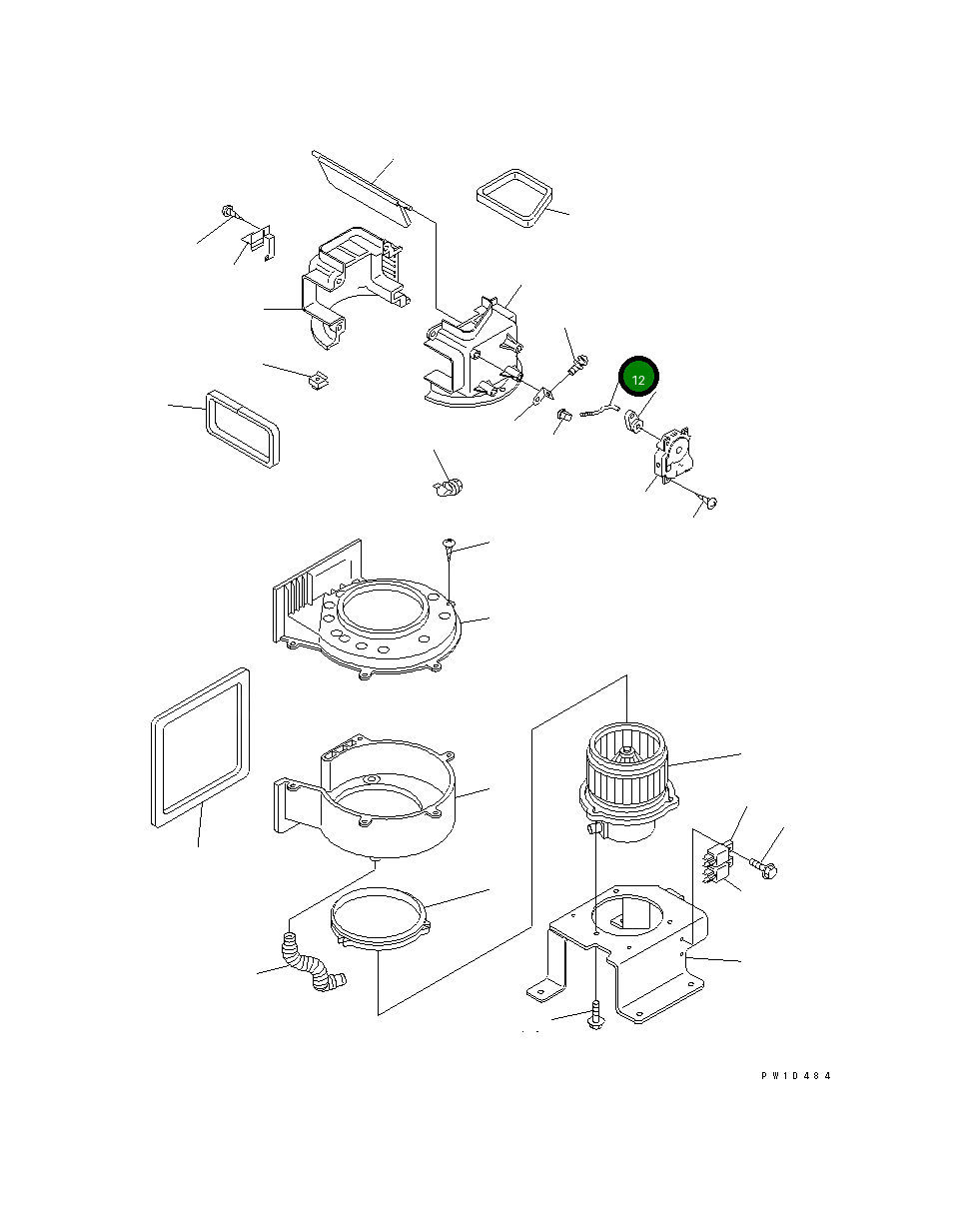 12

PW10484